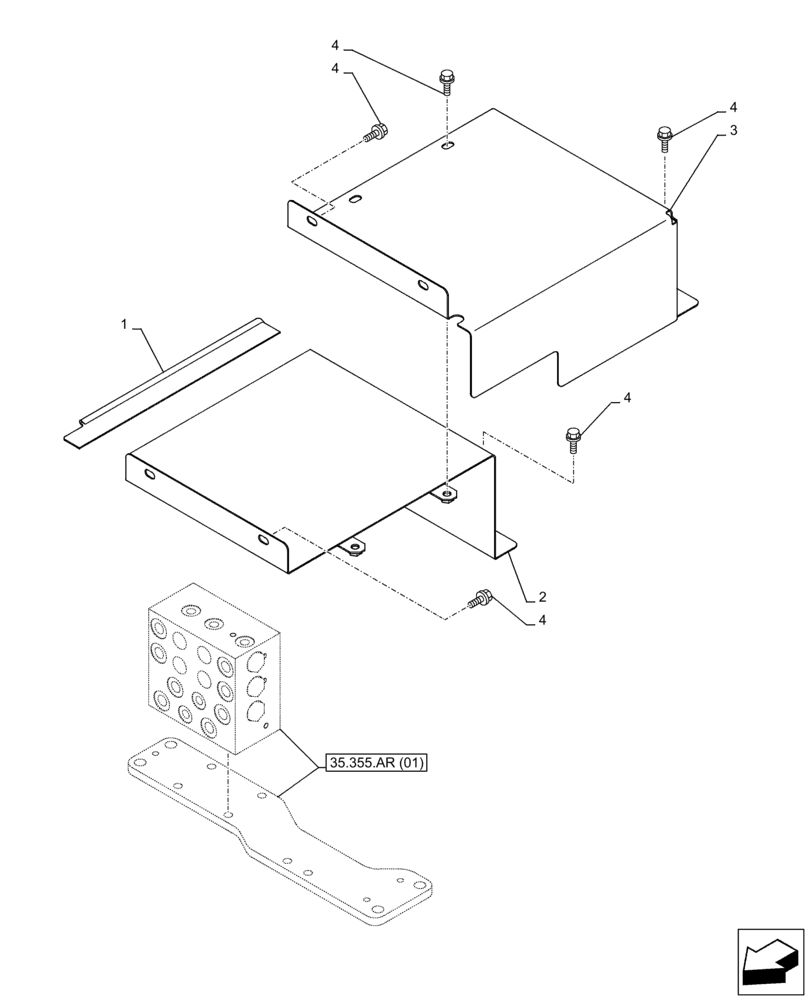 4
4
4
3
1
4
2
4
35.355.AR (01)