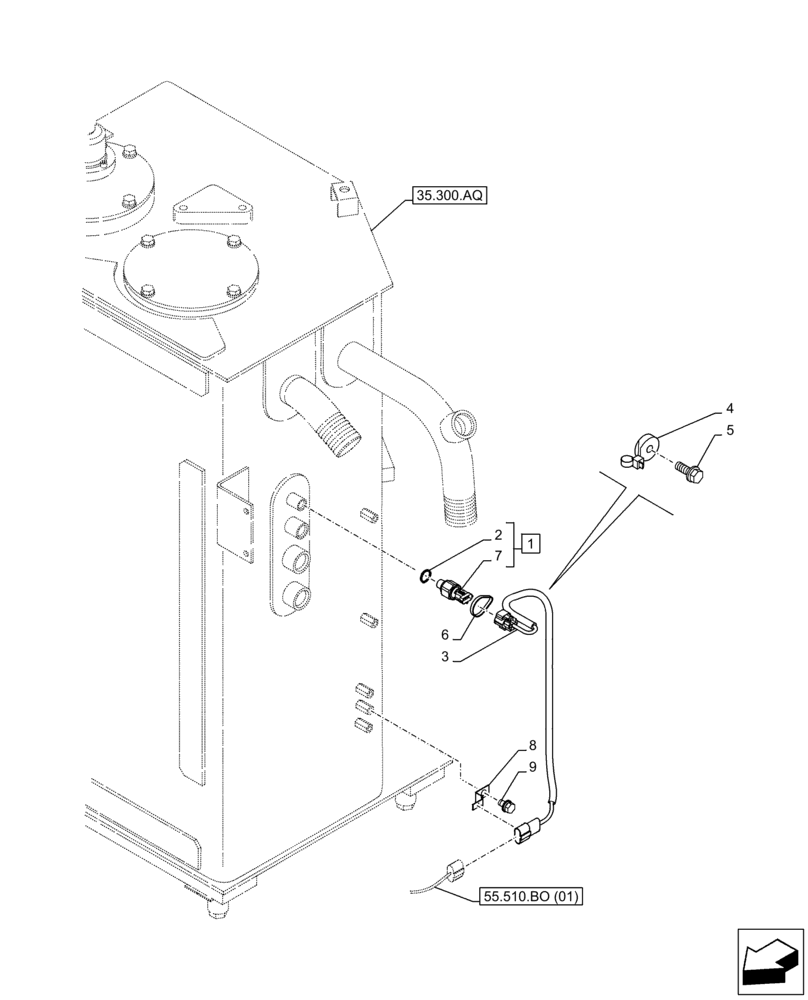 35.300.AQ

4

5

2

7

1

6

3

8

9

55.510.BO (01)