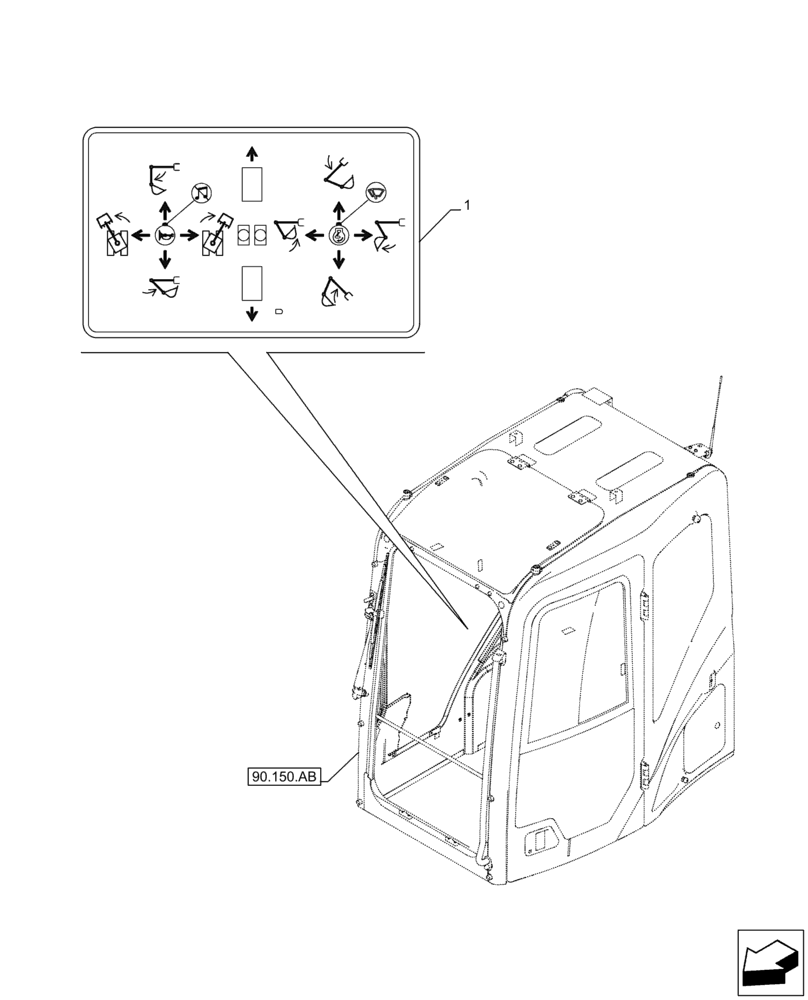 1

90.150.AB