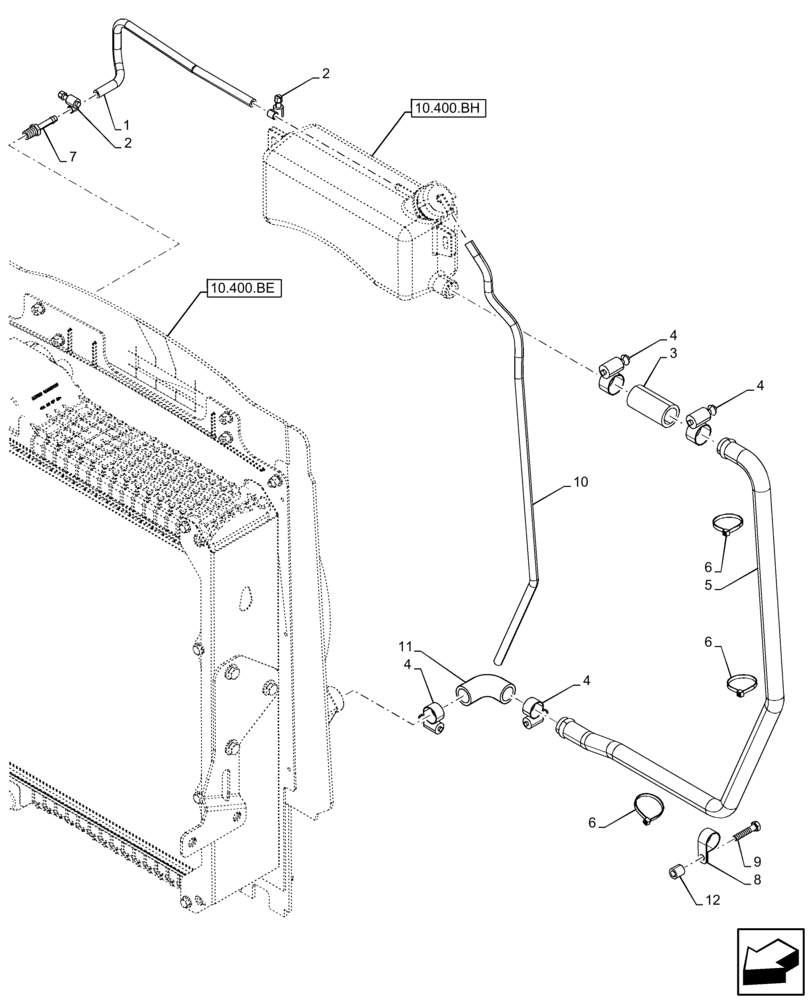 2
10.400.BH
1
2
7
10.400.BE
4
3
4
10
6
5
6
11
4
4
6
9
8
12