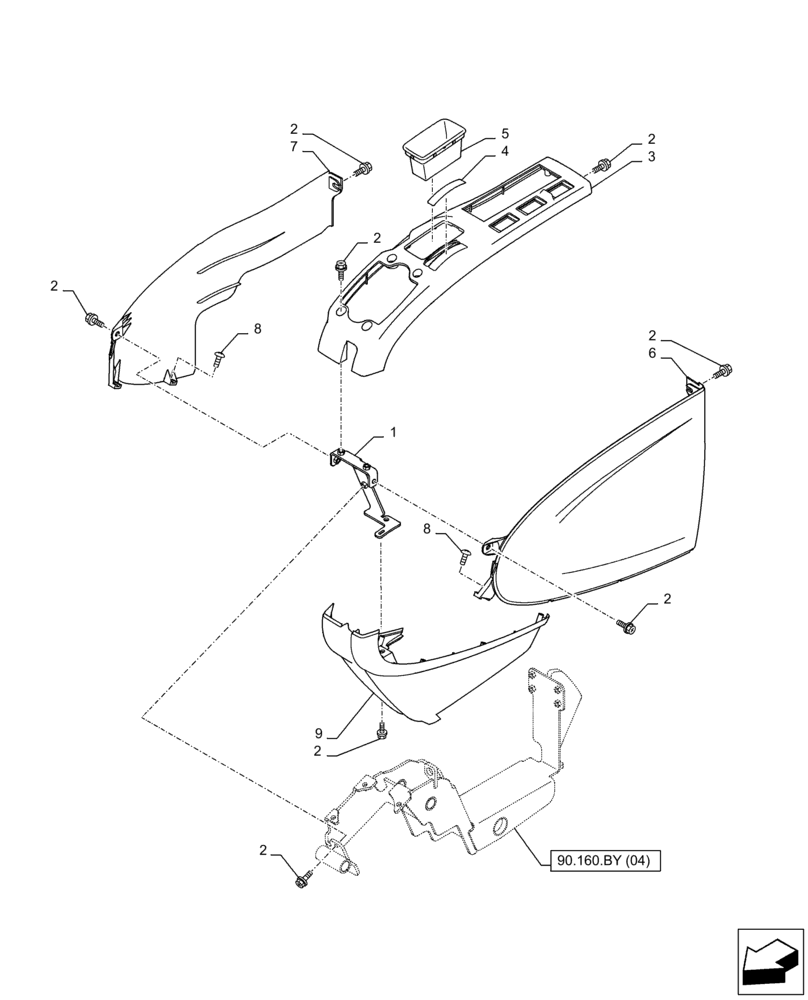 2
7
5
4
2
3
2
2
8
2
6
1
8
2
9
2
2
90.160.BY (04)