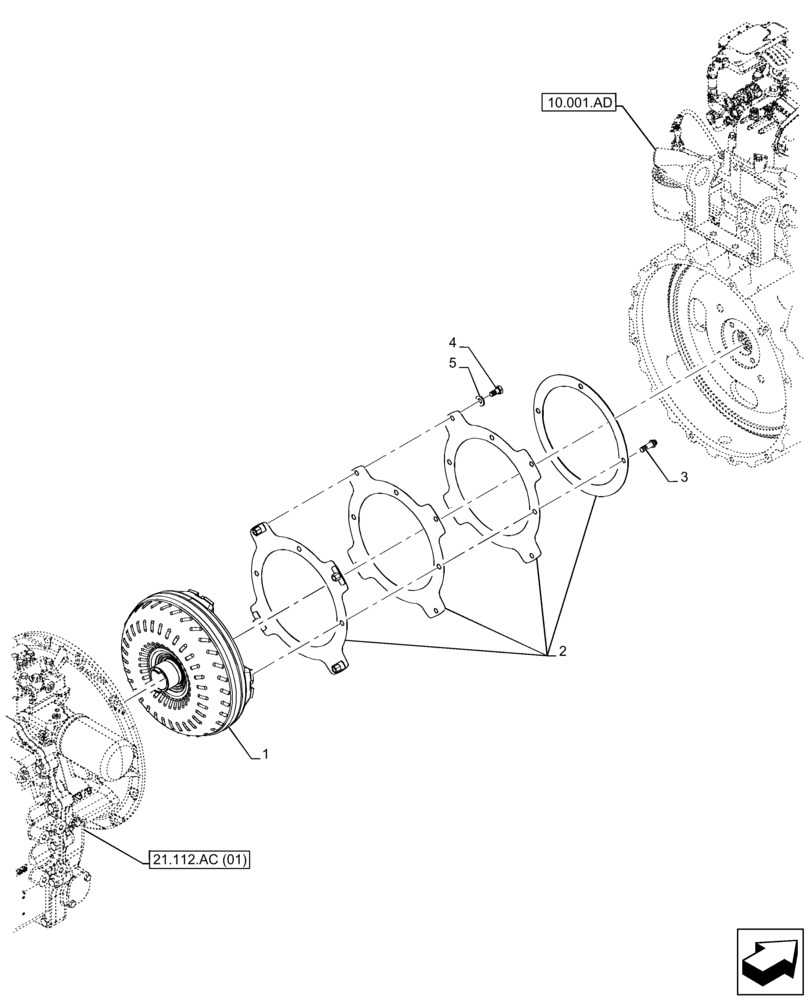 10.001.AD

4
5

3

2

1

21.112.AC (01)