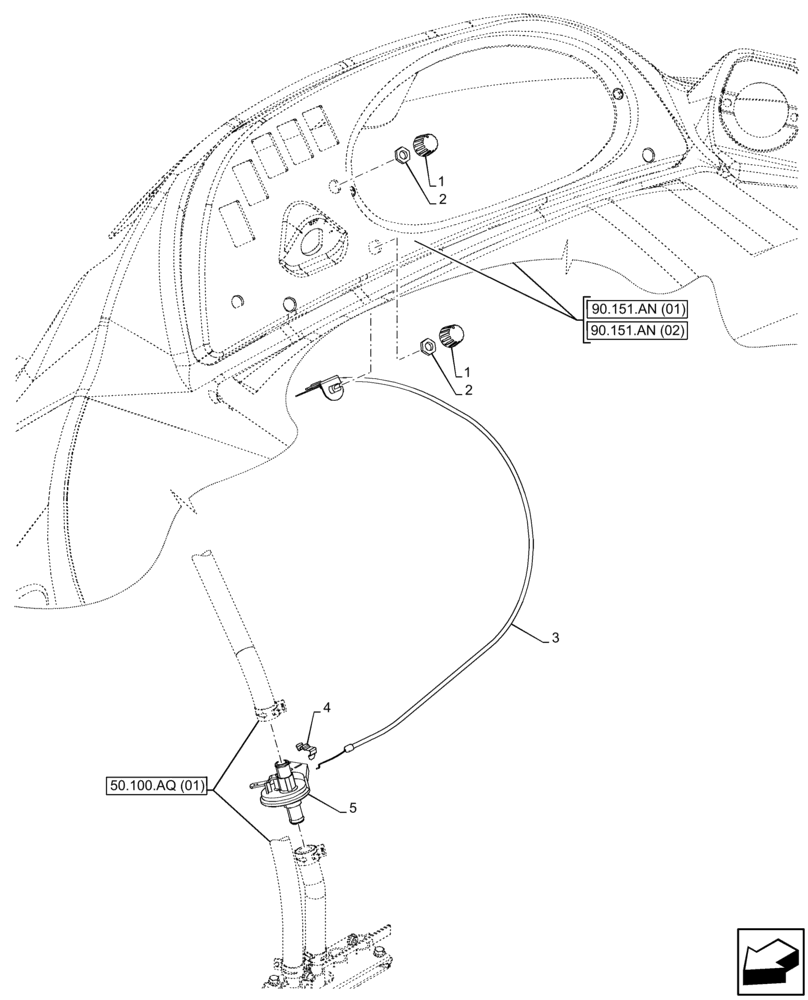 1
2
90.151.AN (01)
90.151.AN (02)
1
2
3
4
50.100.AQ (01)
5