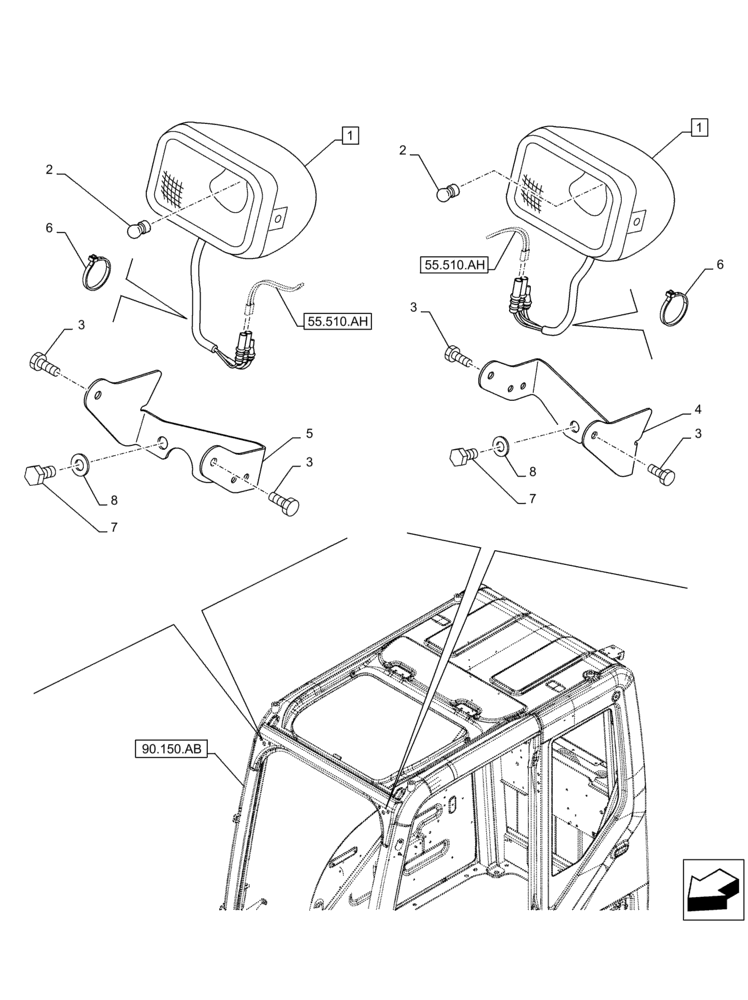 1
2
6
55.510.AH
3
5
3
8
7
1
2
55.510.AH
6
3
4
3
8
7
90.150.AB