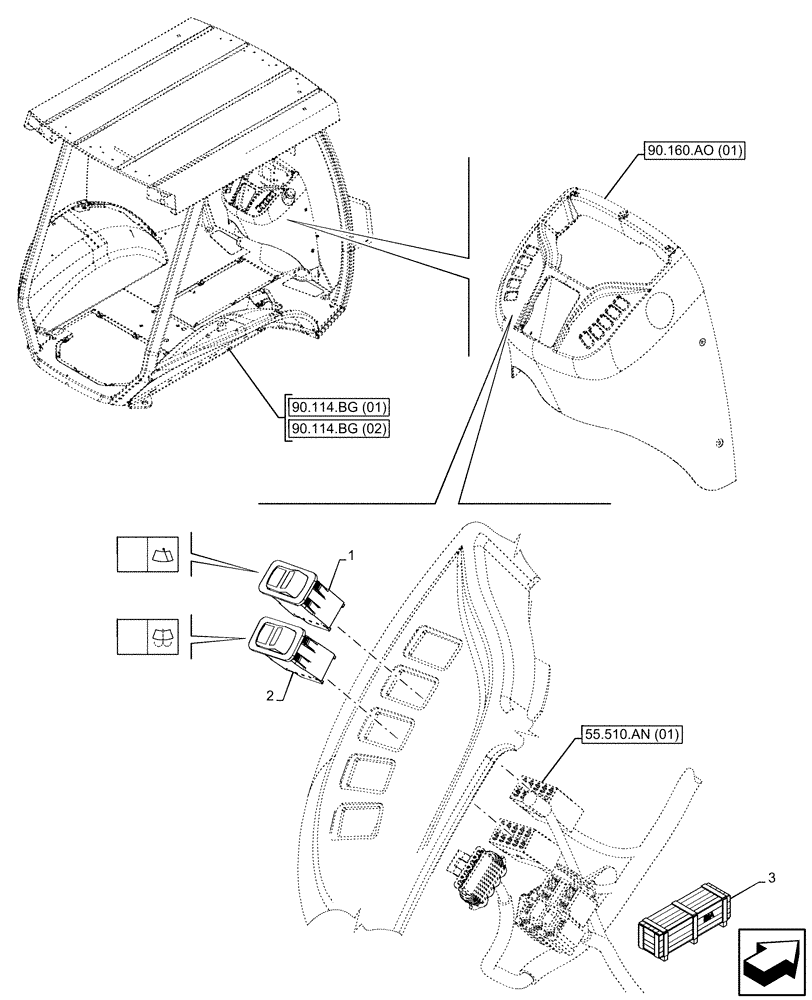 90.160.AO (01)
90.114.BG (01)
90.114.BG (02)
1
2
55.510.AN (01)
3