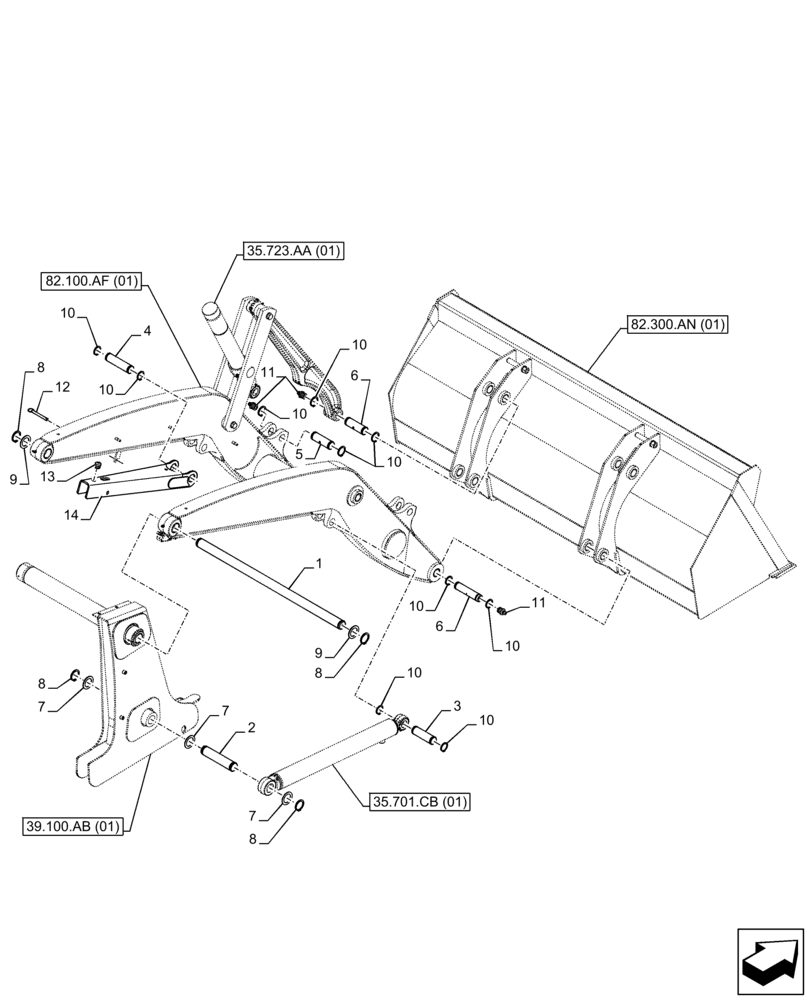 35.723.AA (01)

82.100.AF (01)

82.300.AN (01)

10
4
10
8
12
9
13
14
11
10
10
6
5
10
1
10
6
11
10
9
8
8
7
7
2
10
3
10
7
8

35.701.CB (01)

39.100.AB (01)