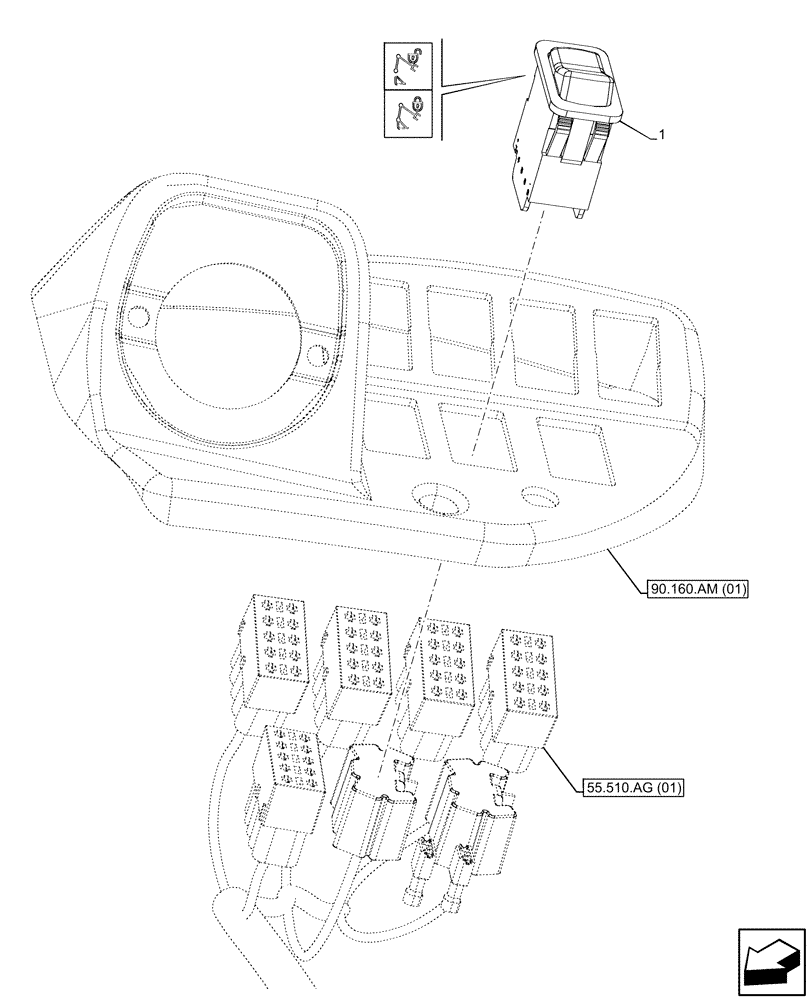 1

90.160.AM (01)

55.510.AG (01)