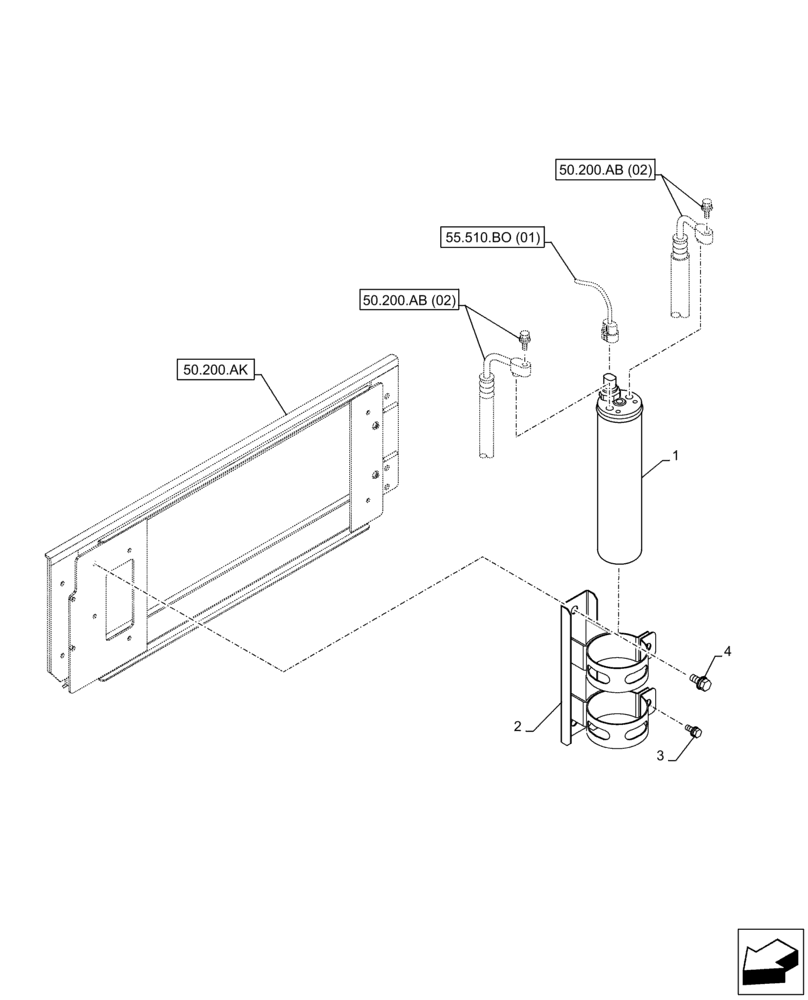 50.200.AB (02)

55.510.BO (01)

50.200.AB (02)

50.200.AK

1

4

2

3