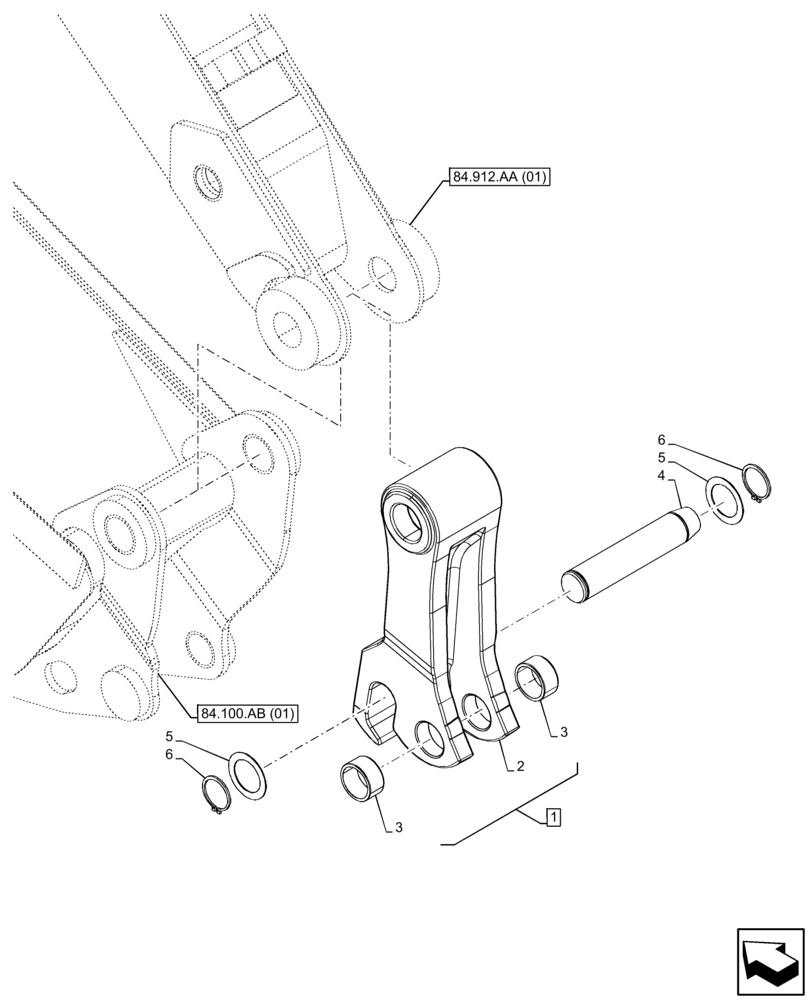 84.912.AA (01)

6
5
4

84.100.AB (01)

5
6

3
2
3
1