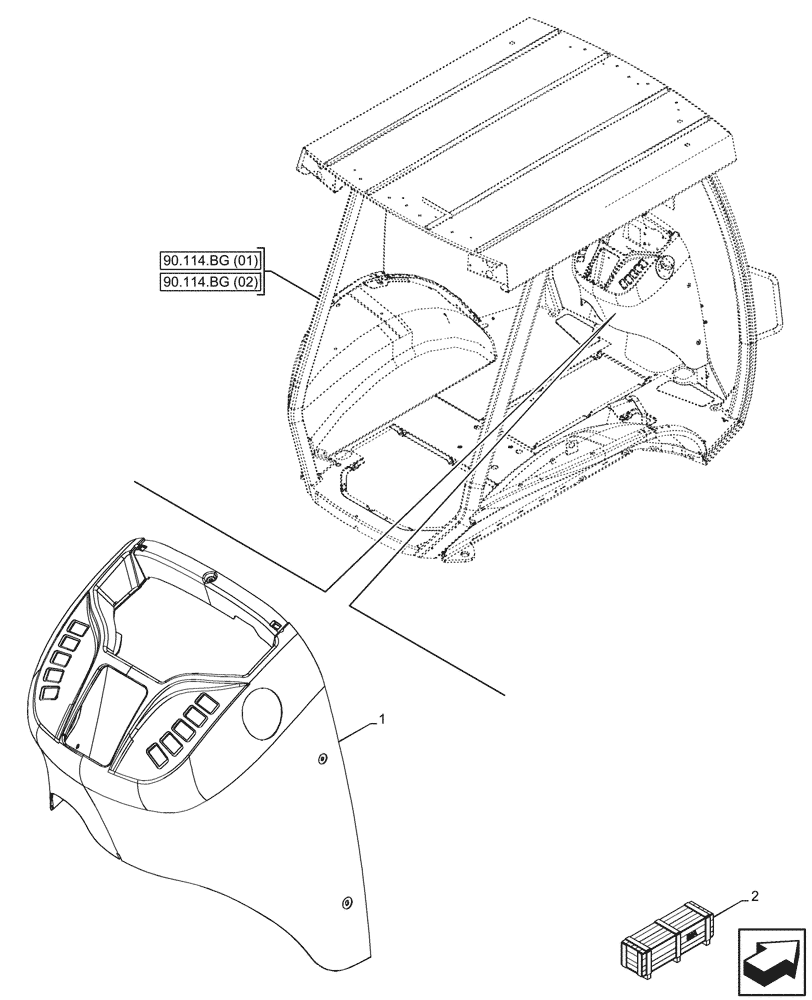 90.114.BG (01)
90.114.BG (02)
1
2