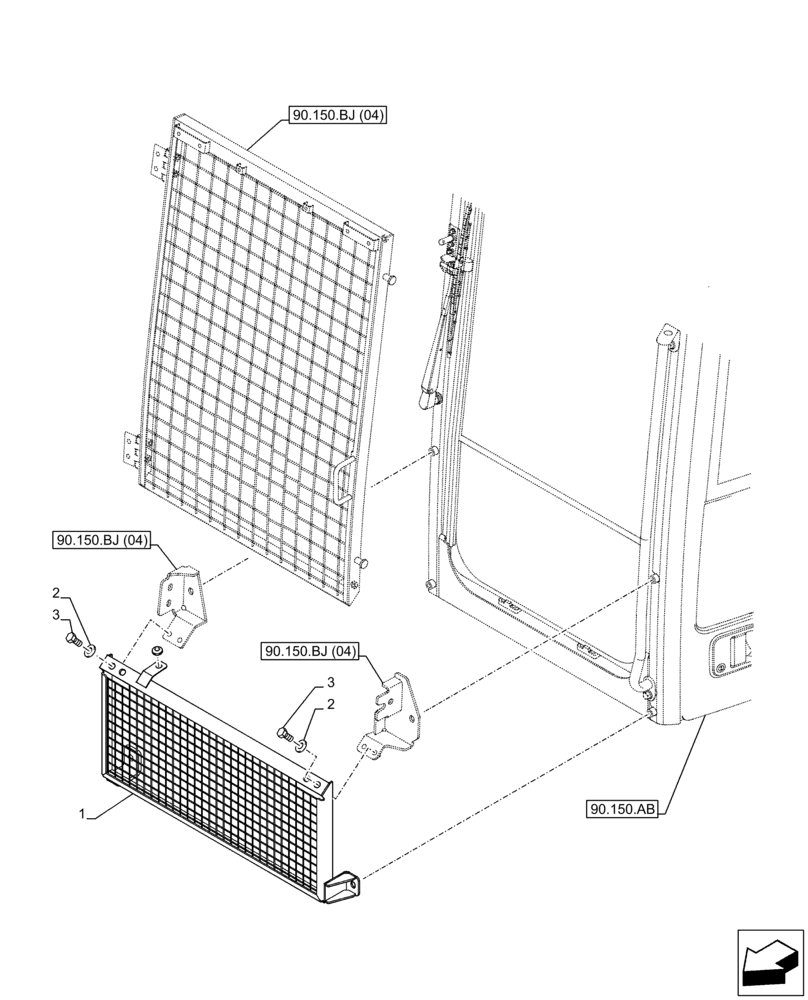 90.150.BJ (04)

90.150.BJ (04)

2

3

90.150.BJ (04)

3

2

1

90.150.AB