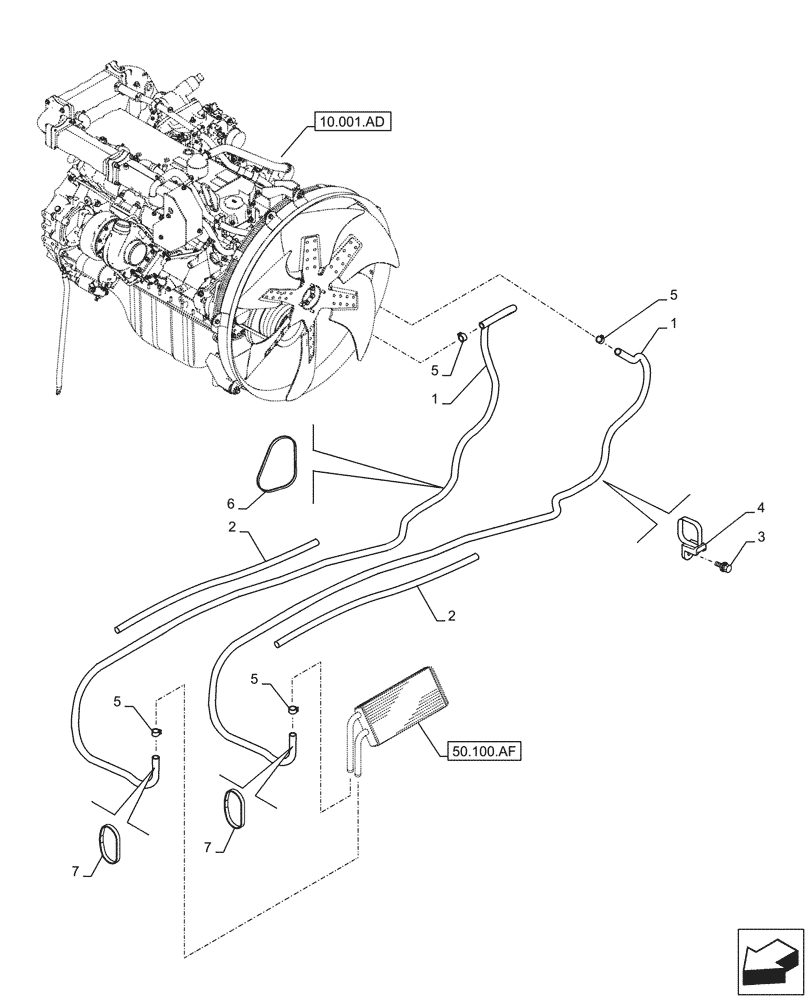 10.001.AD
5
1
5
1
6
4
3
2
2
5
5
50.100.AF
7
7