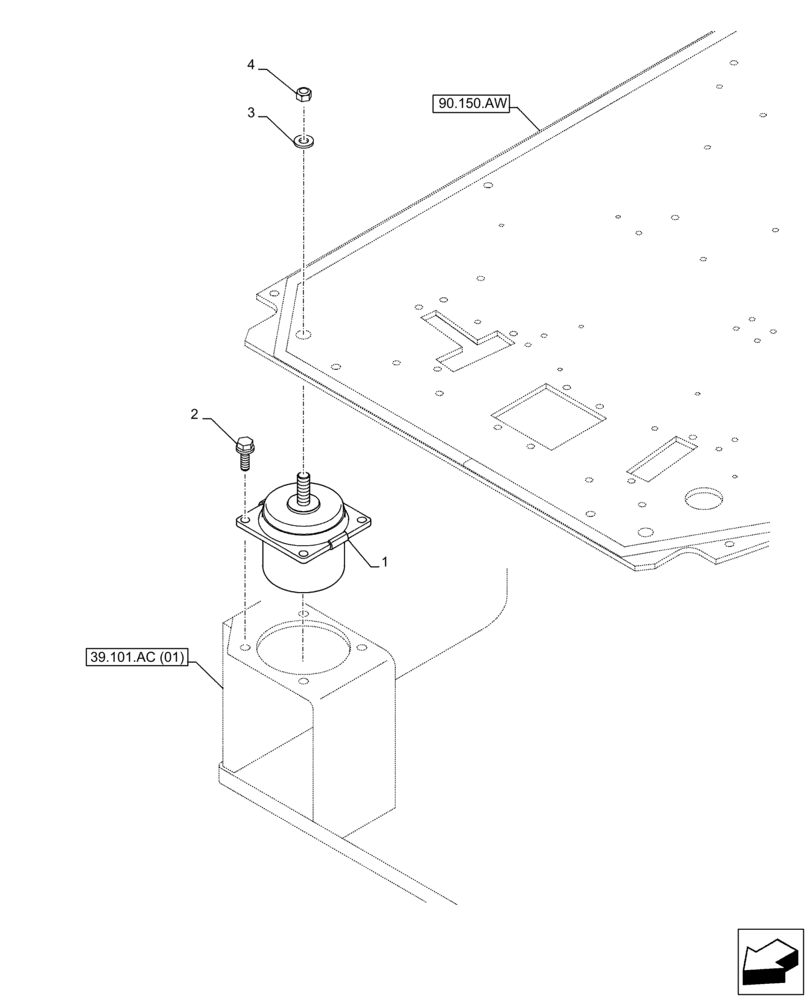 4
3
90.150.AW
2
1
39.101.AC (01)