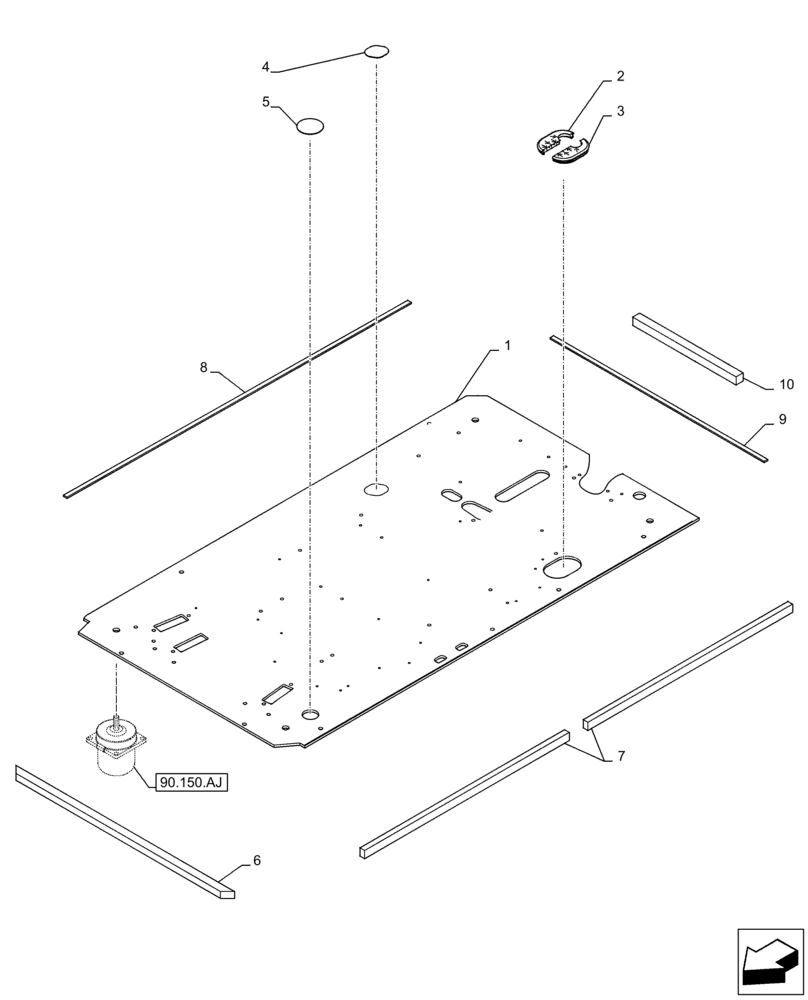 4
5
2
3
8
1
10
9
90.150.AJ
7
6