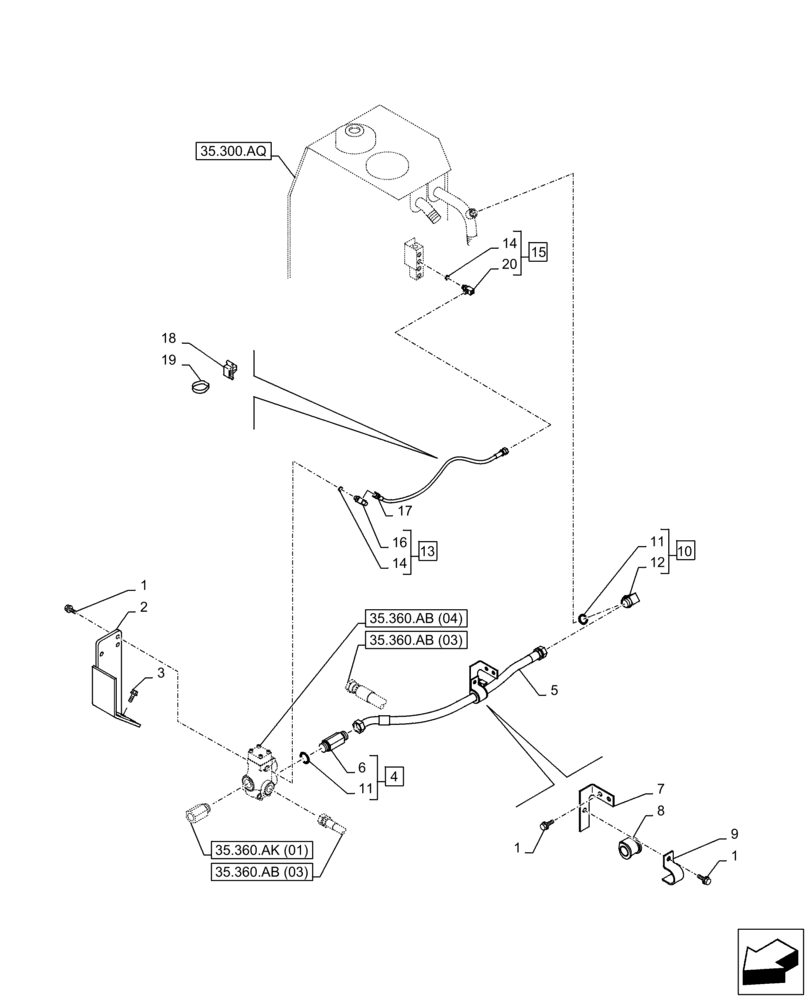 35.300.AQ
14
20
15
18
19
17
16
14
13
11
12
10
1
2
3
35.360.AB (04)
35.360.AB (03)
5
6
11
4
7
8
9
1
1
35.360.AK (01)
35.360.AB (03)