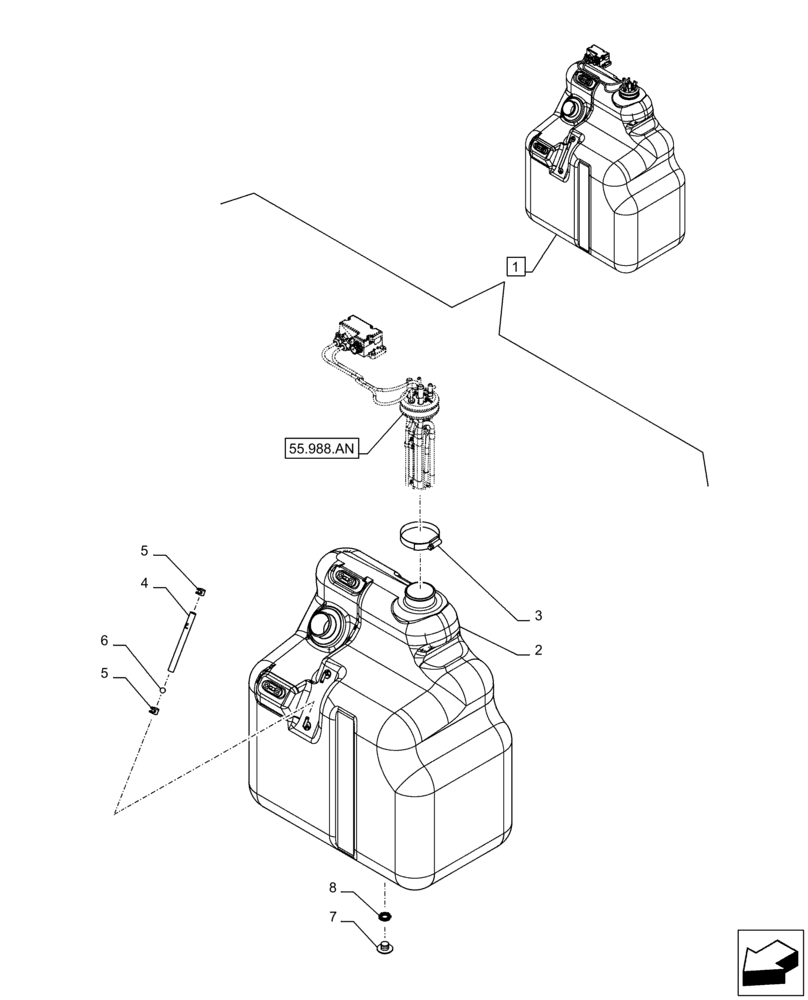 1

55.988.AN

5

4

6

5

3

2

8

7