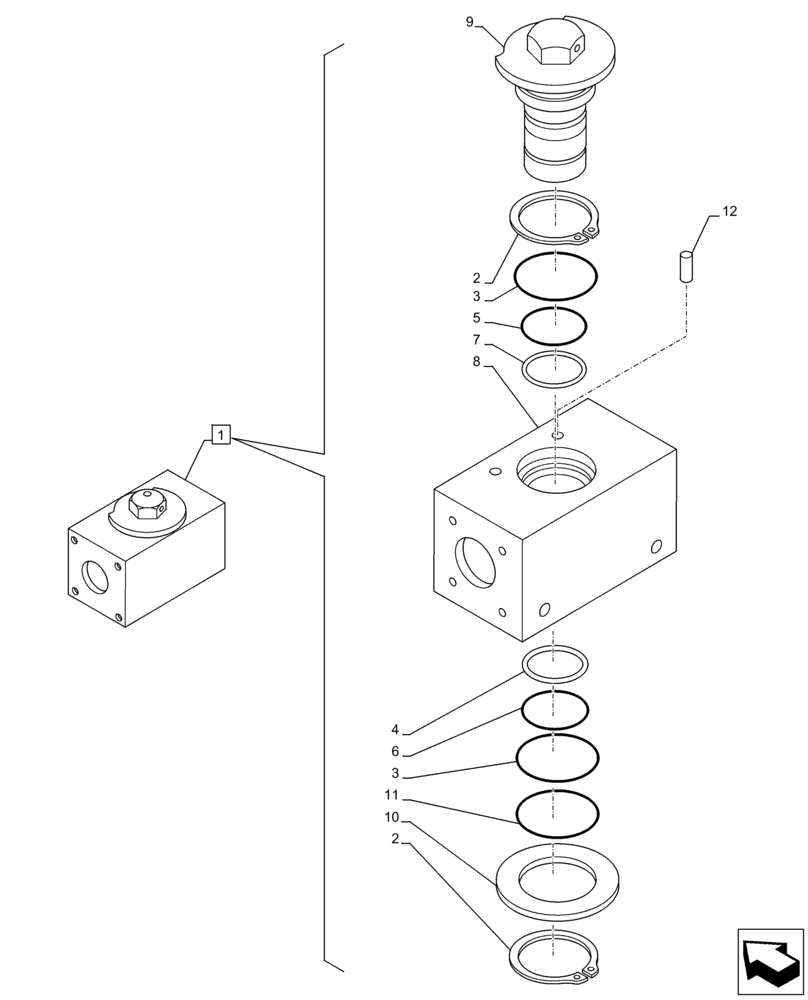 9
12
2
3
5
7
8
1
4
6
3
11
10
2