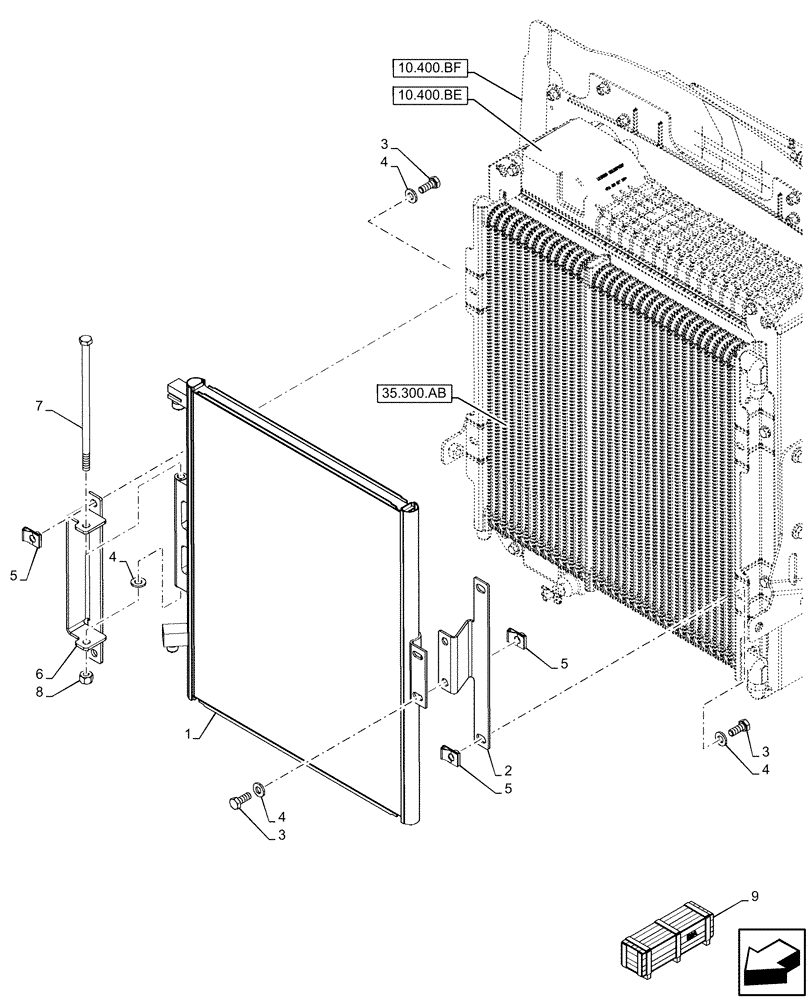 10.400.BF
10.400.BE
3
4
35.300.AB
7
5
4
6
8
1
5
2
5
3
4
4
3
9