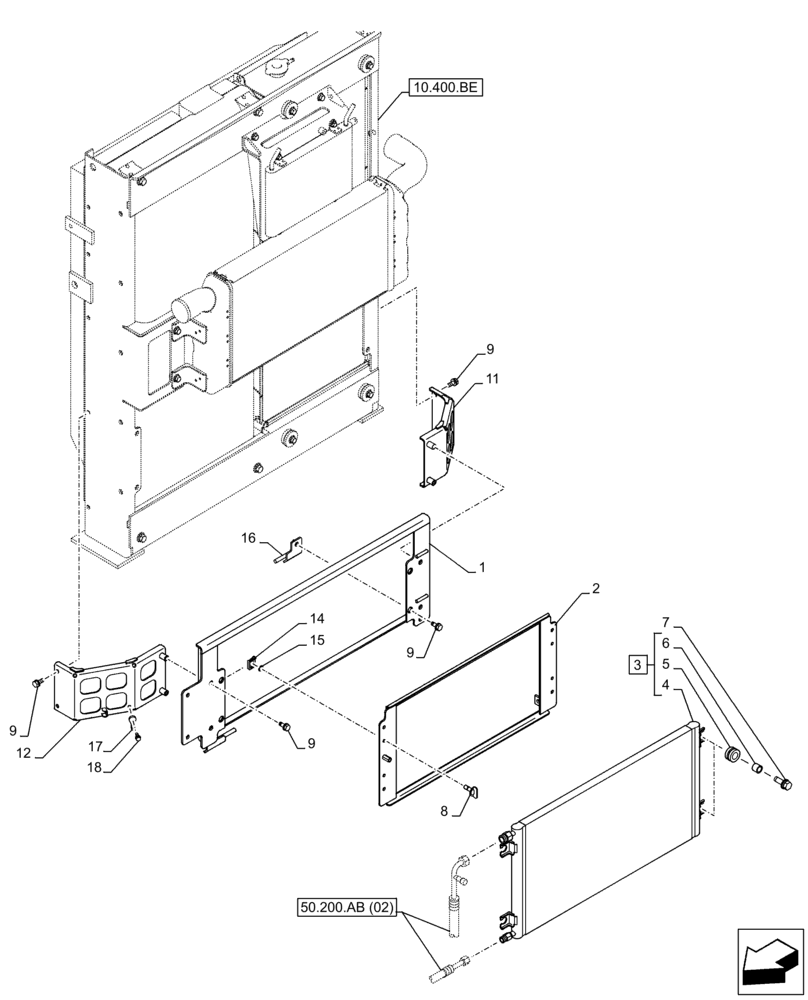 10.400.BE

9
11

16
1

2

14
15

9

7
6
3
5
4

9
12
17
18

9

8

50.200.AB (02)