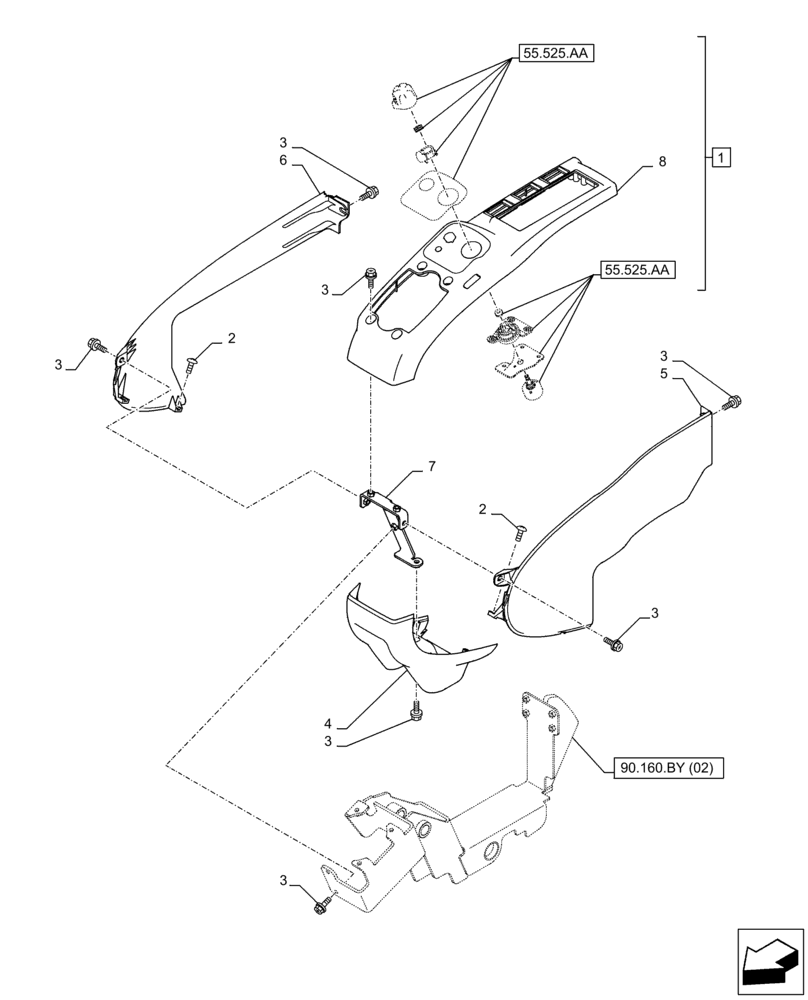 55.525.AA

1

3

6

8

3

55.525.AA

3

2

3

5

7

2

3

4

3

90.160.BY (02)

3