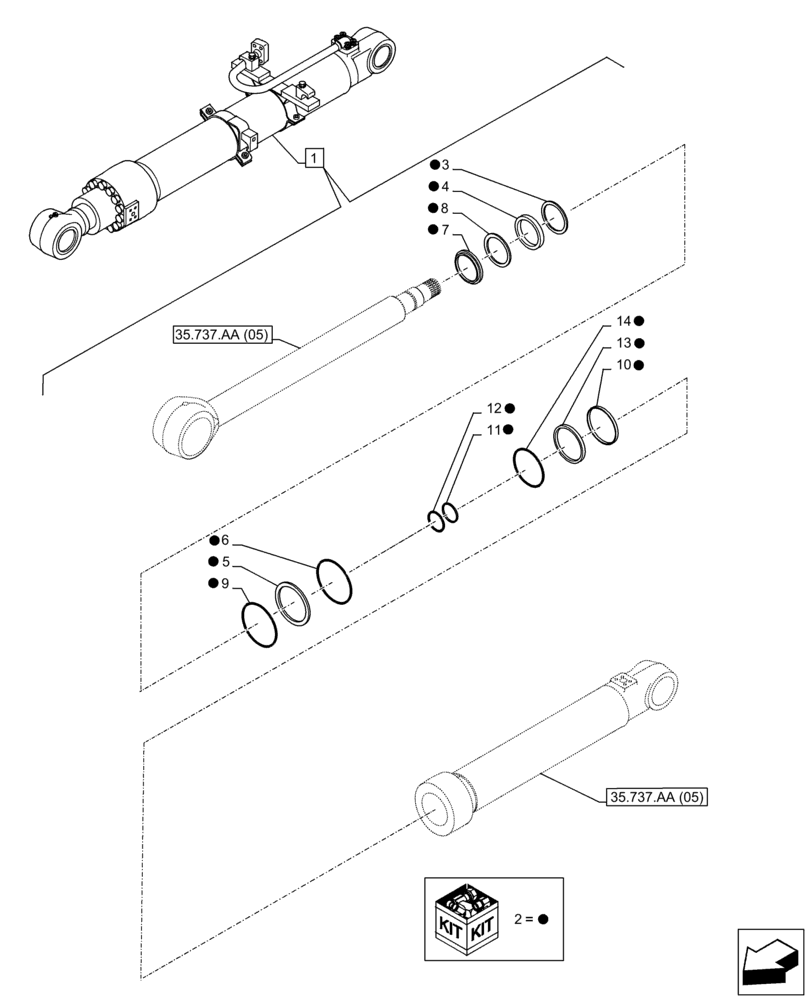 1

●3
●4
●8
●7

35.737.AA (05)

14●
13●
10●

12●
11●

●6
●5
●9

35.737.AA (05)

KIT KIT
2 = ●