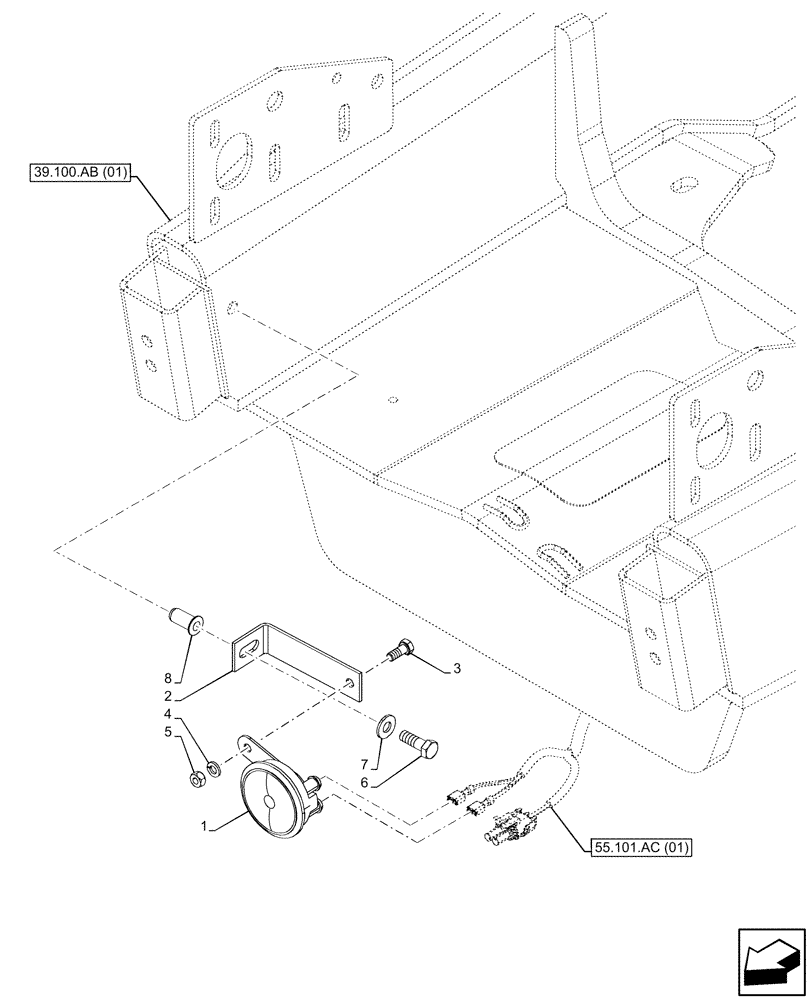 39.100.AB (01)

8
2
3
4
5
7
6
1
55.101.AC (01)