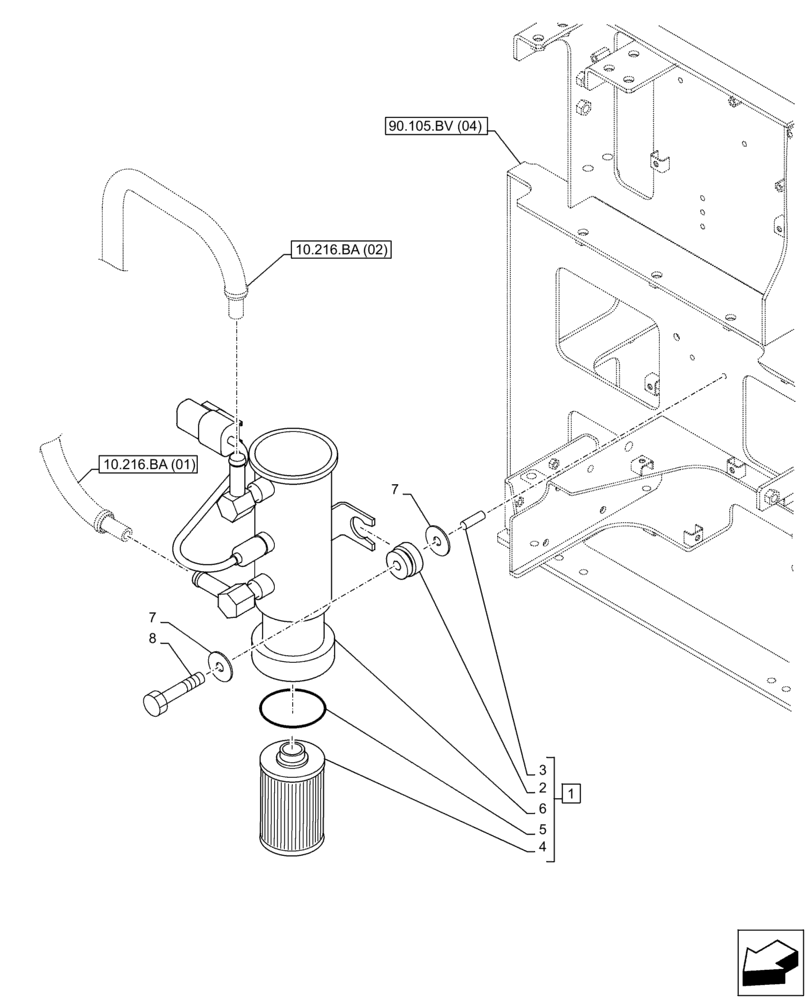 90.105.BV (04)

10.216.BA (02)

10.216.BA (01)

7

7

8

3
2
6
5
4

1