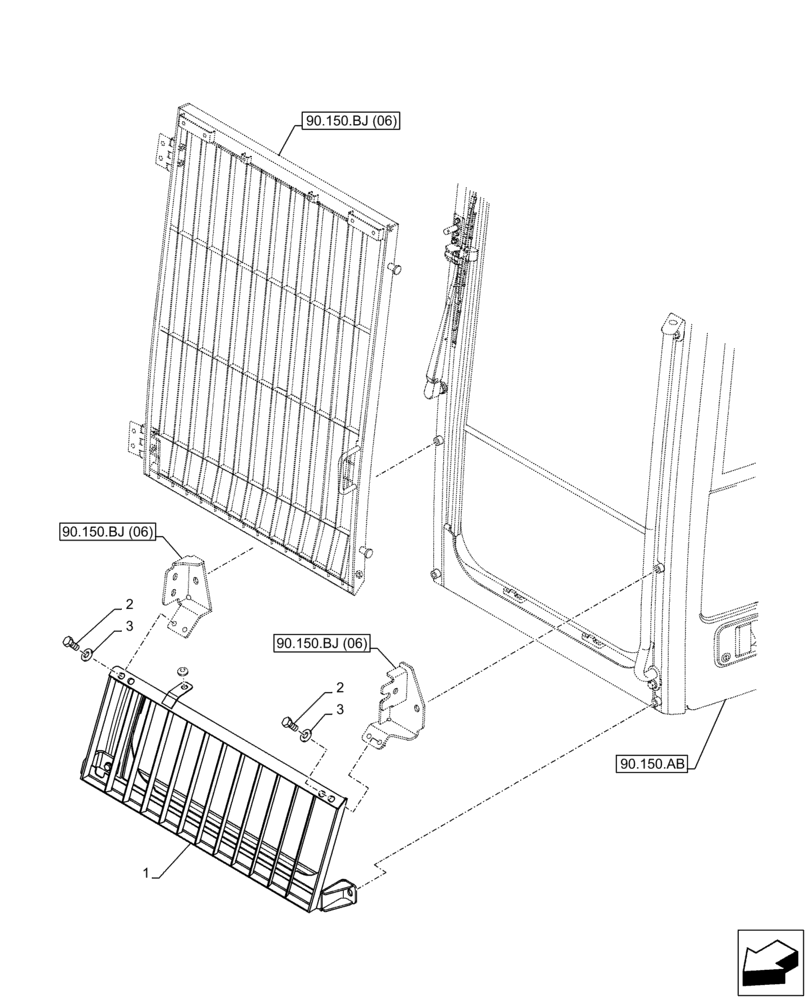 90.150.BJ (06)

90.150.BJ (06)

2

3

90.150.BJ (06)

2

3

90.150.AB

1