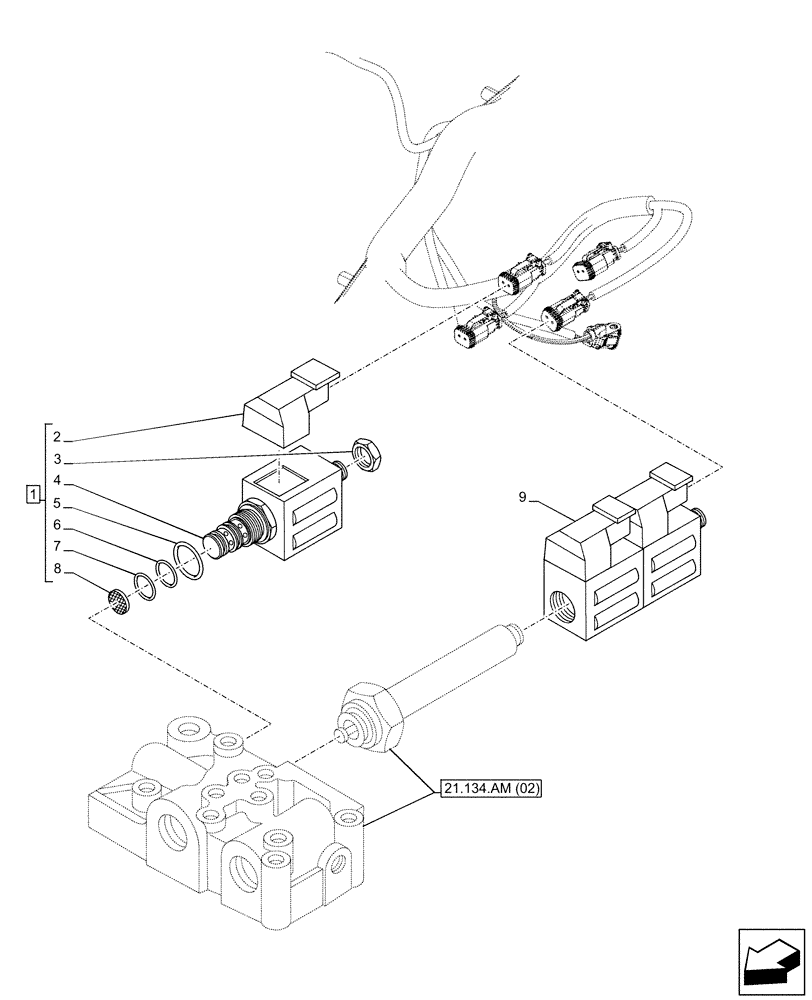 1
2
3
4
5
6
7
8
9
21.134.AM (02)