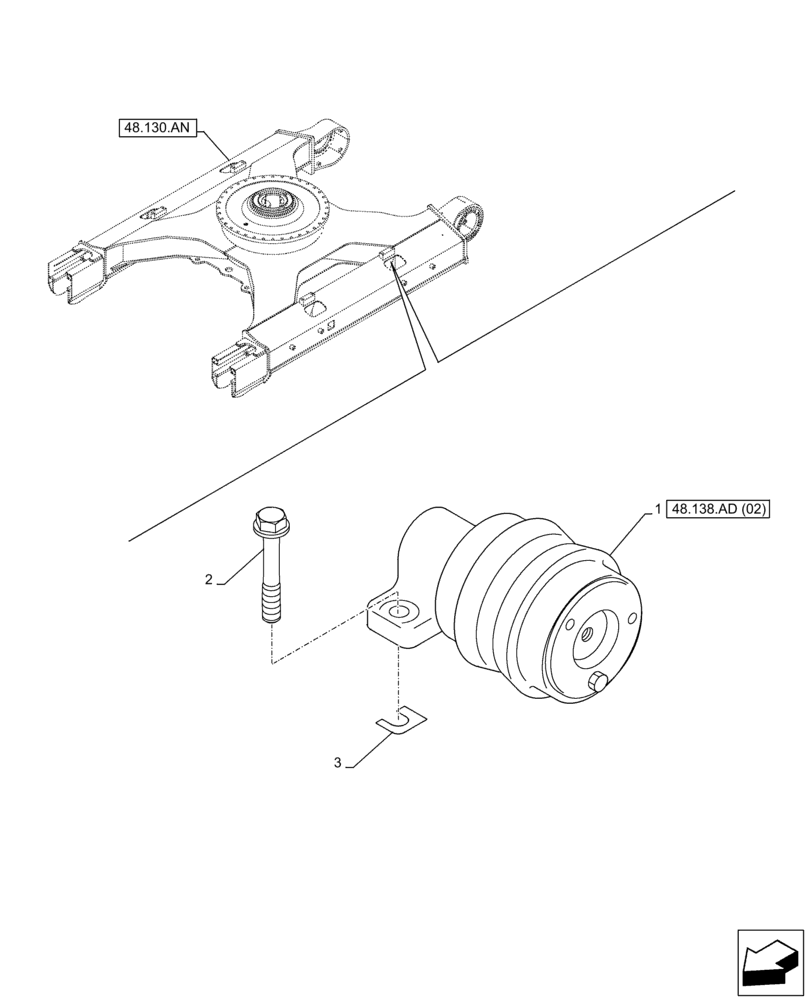 48.130.AN

1 48.138.AD (02)

2

3