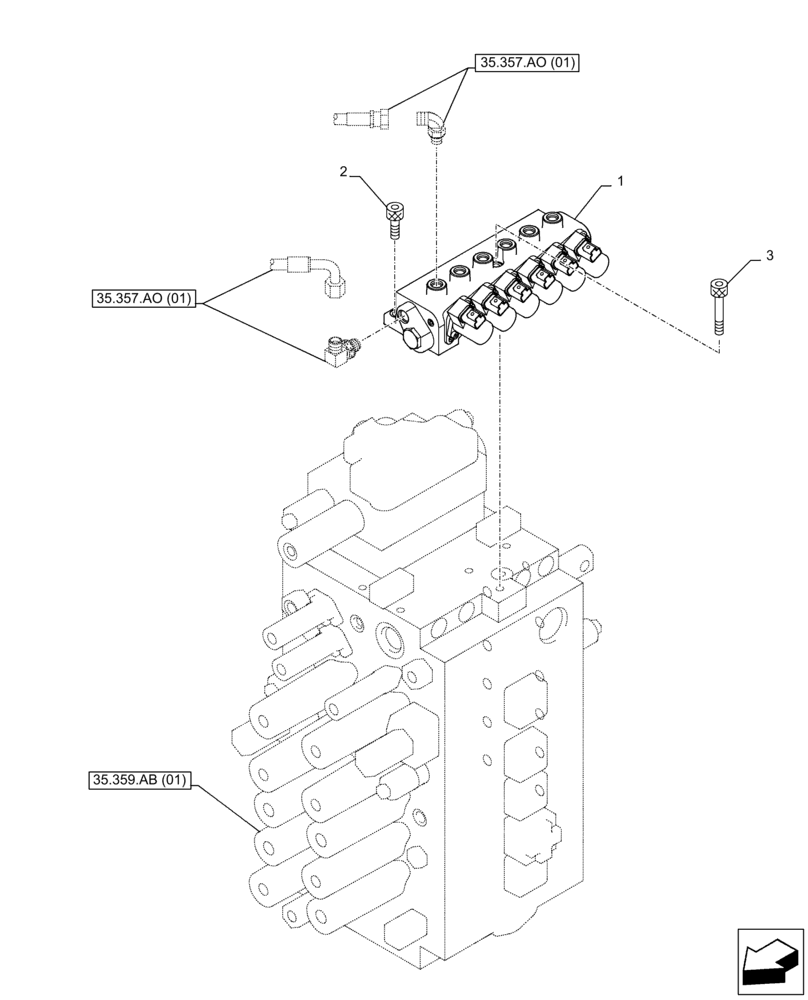 35.357.AO (01)

2

1

3

35.357.AO (01)

35.359.AB (01)