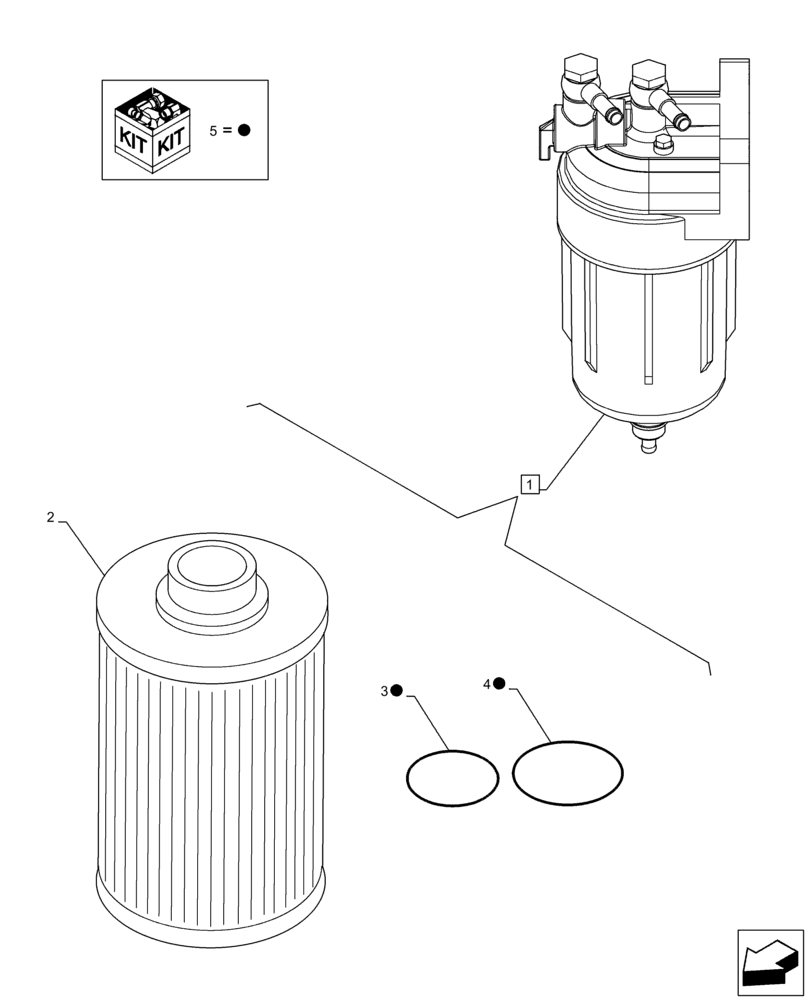 KIT KIT
5 = ●

1

2

3●

4●