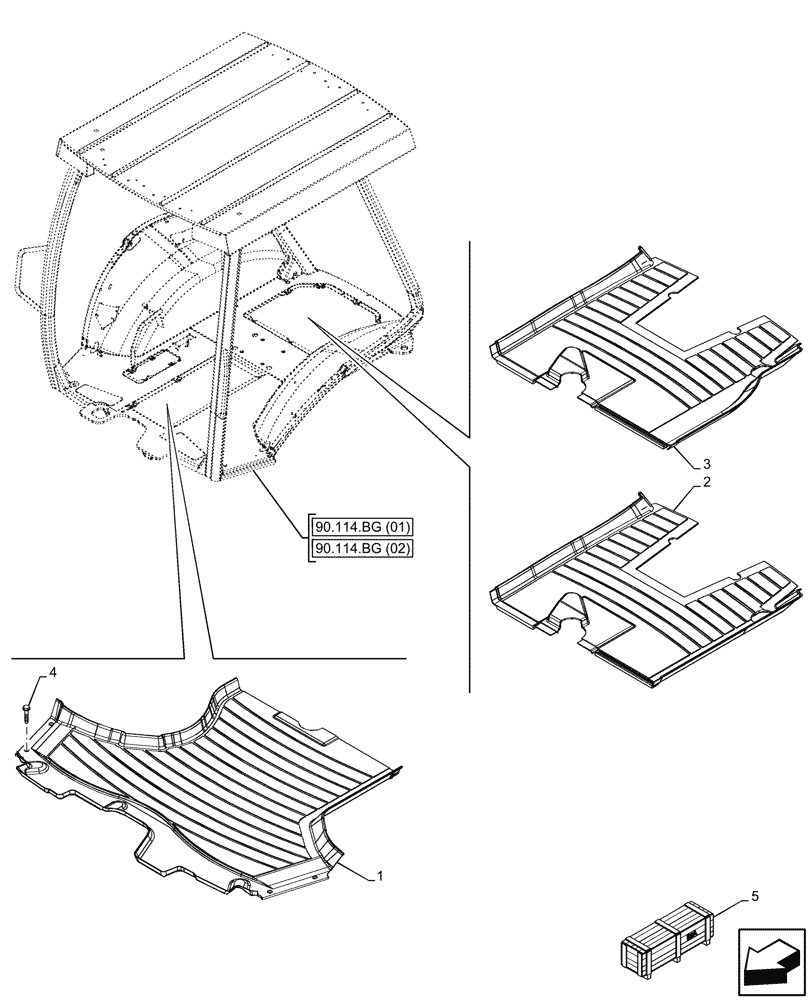 90.114.BG (01)
90.114.BG (02)
3
2
4
1
5