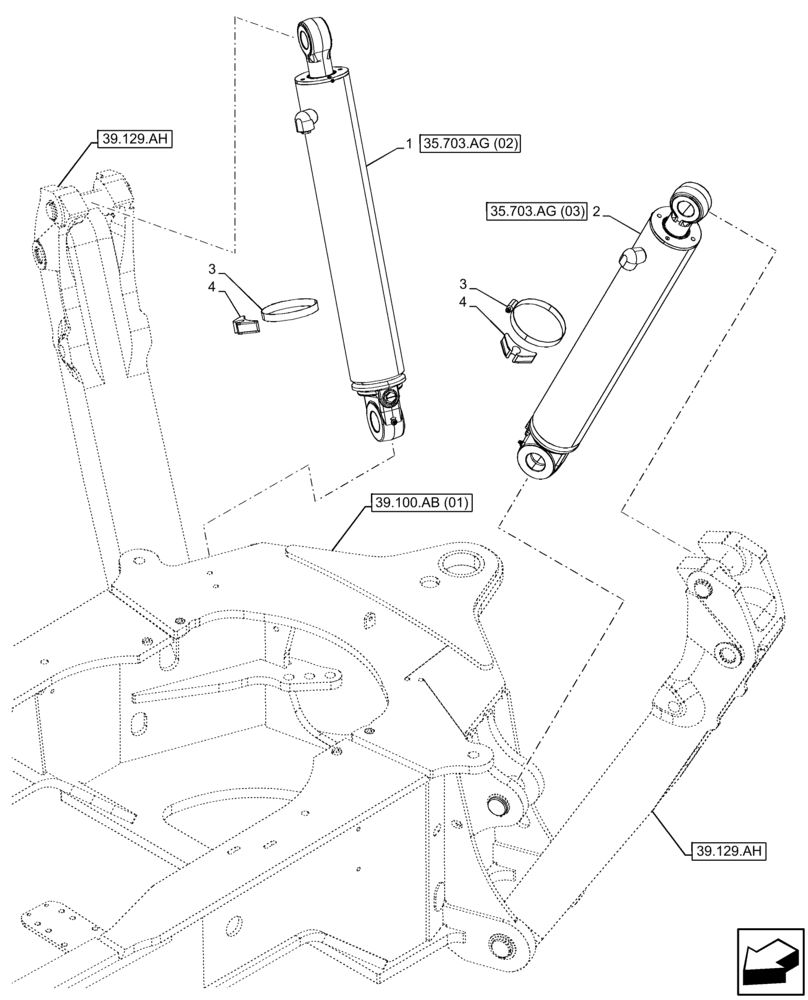 39.129.AH

1 35.703.AG (02)

35.703.AG (03) 2

3
4

3
4

39.100.AB (01)

39.129.AH