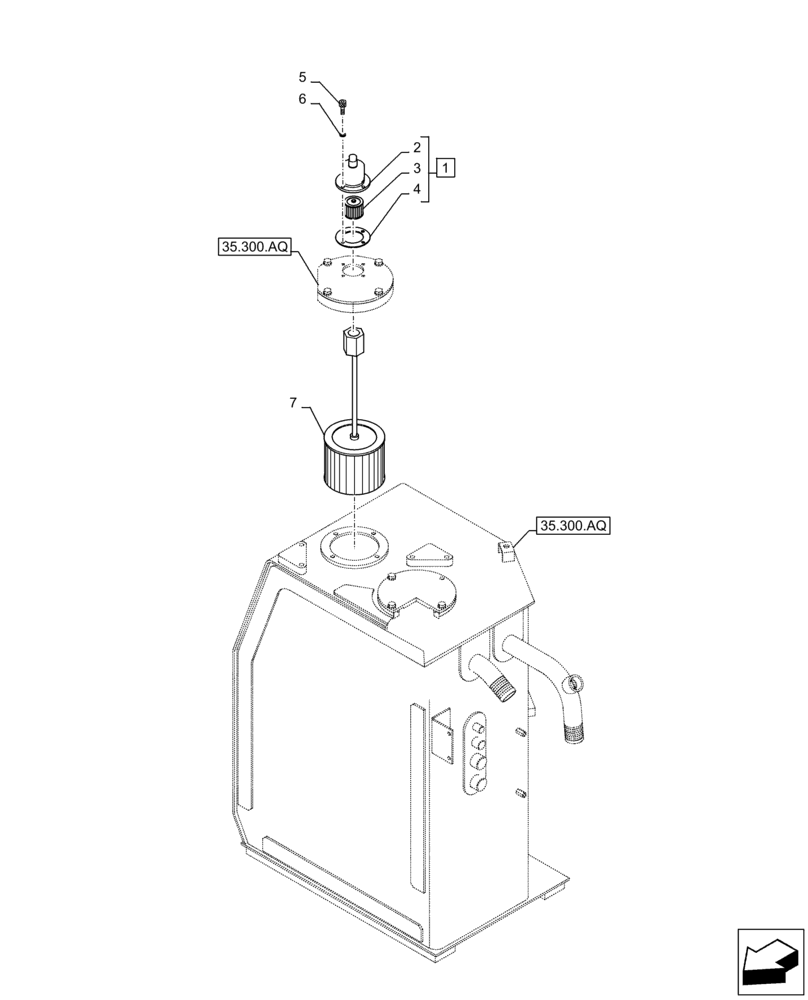 5
6
2
3
4
1
35.300.AQ
7
35.300.AQ