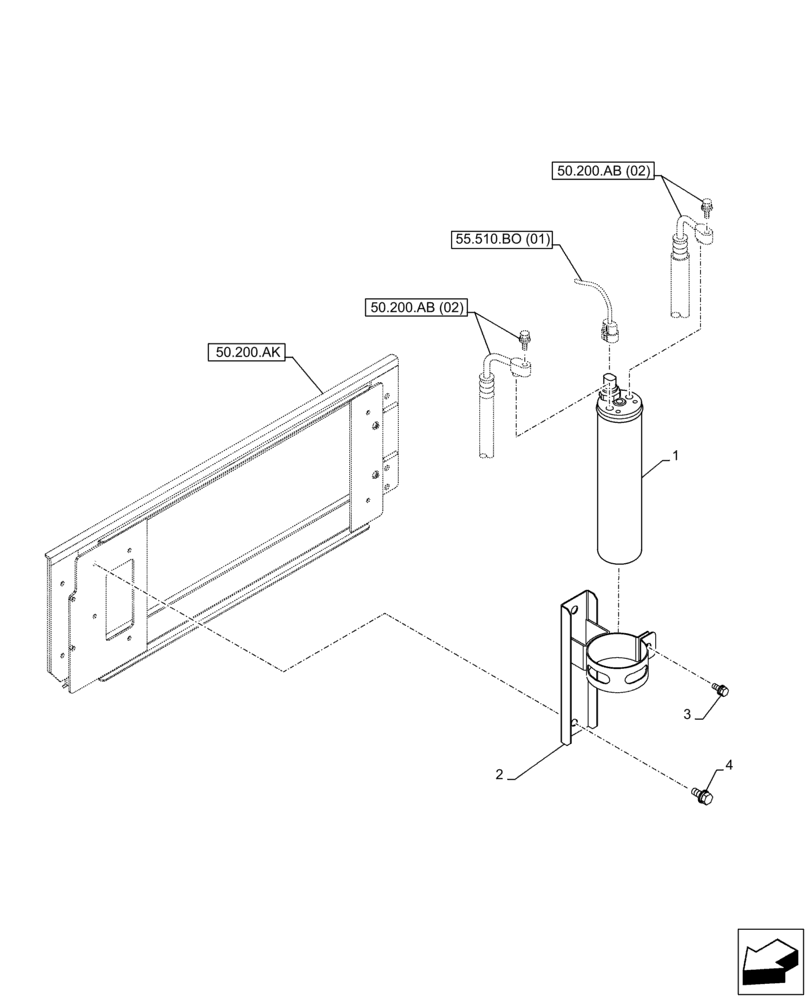 50.200.AB (02)
55.510.BO (01)
50.200.AB (02)
50.200.AK
1
2
3
4