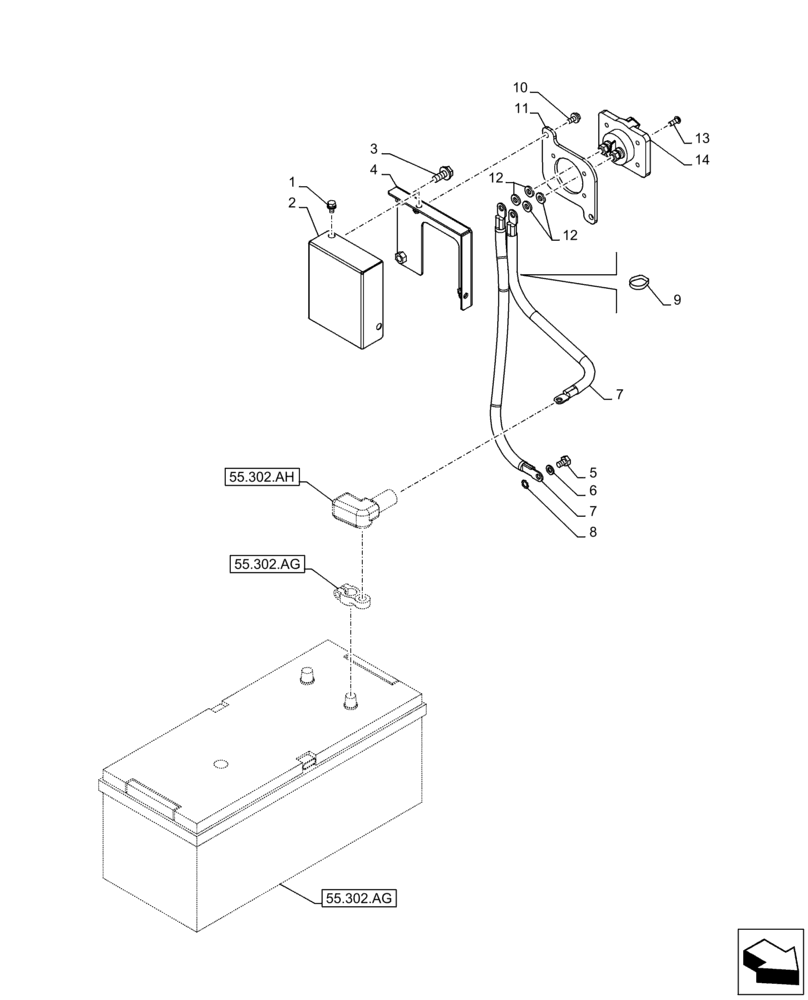 10
11
13
14
3
4
1
2
12
12
9
7
5
6
7
8
55.302.AH
55.302.AG
55.302.AG