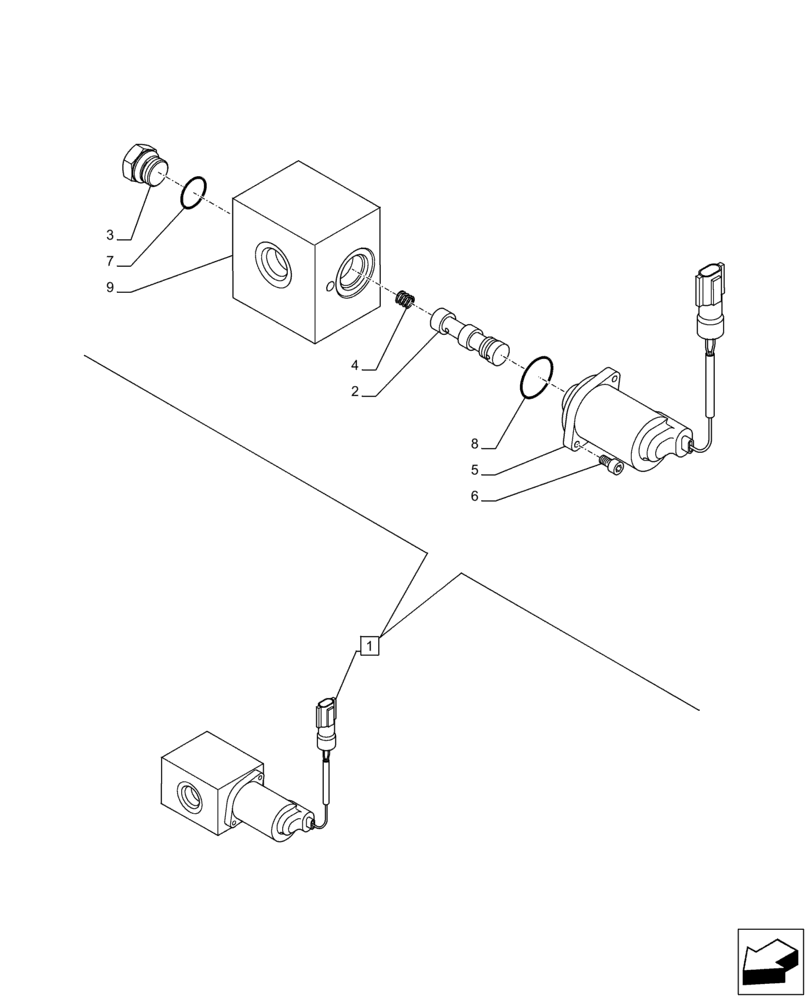 3
7
9
4
2
8
5
6
1