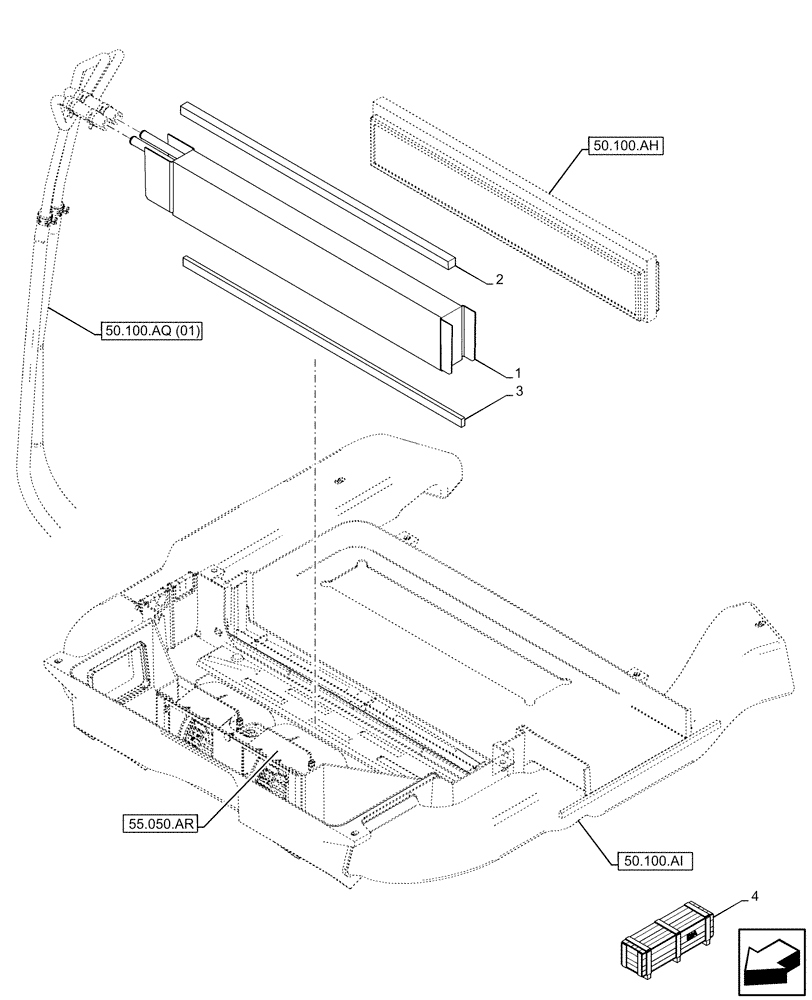 50.100.AH

2

50.100.AQ (01)

1

3

55.050.AR

50.100.AI

4