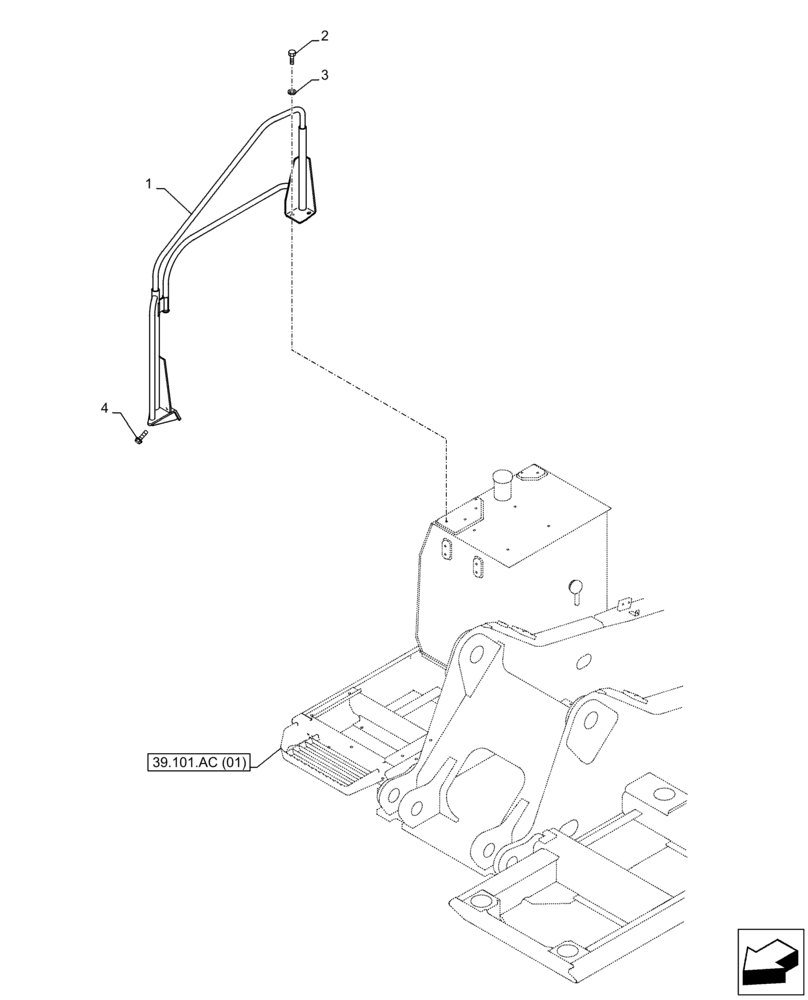 2
3
1
4
39.101.AC (01)