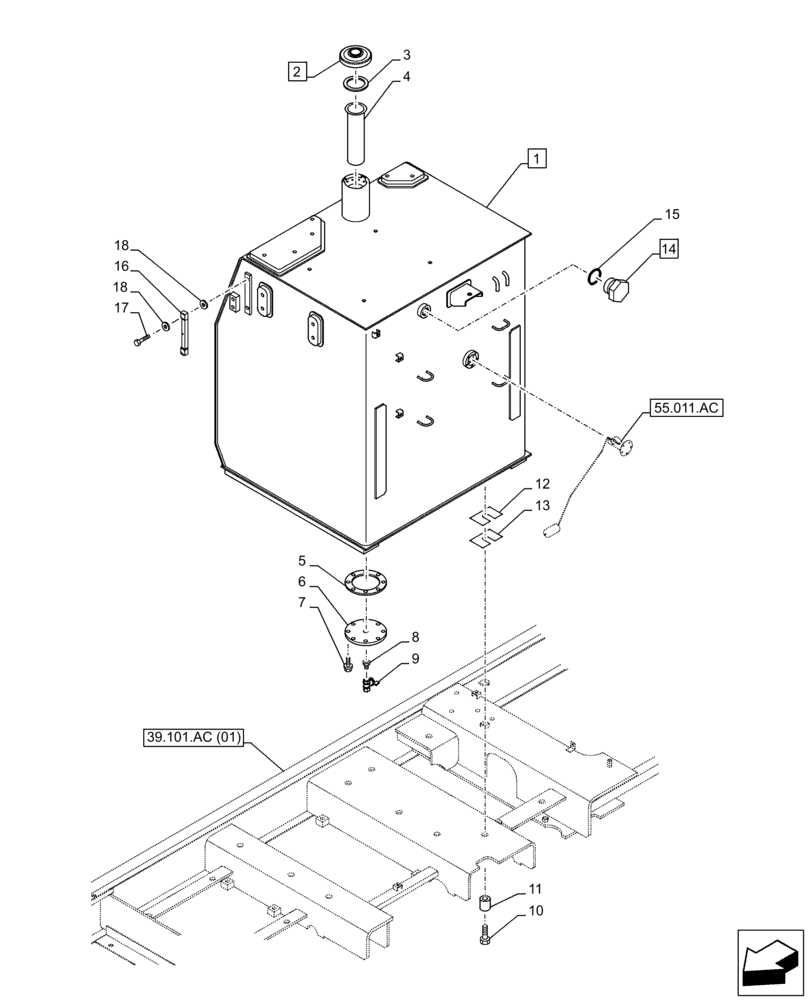 2
3
4
1
15
14
18
16
18
17
55.011.AC
12
13
5
6
7
8
9
39.101.AC (01)
11
10