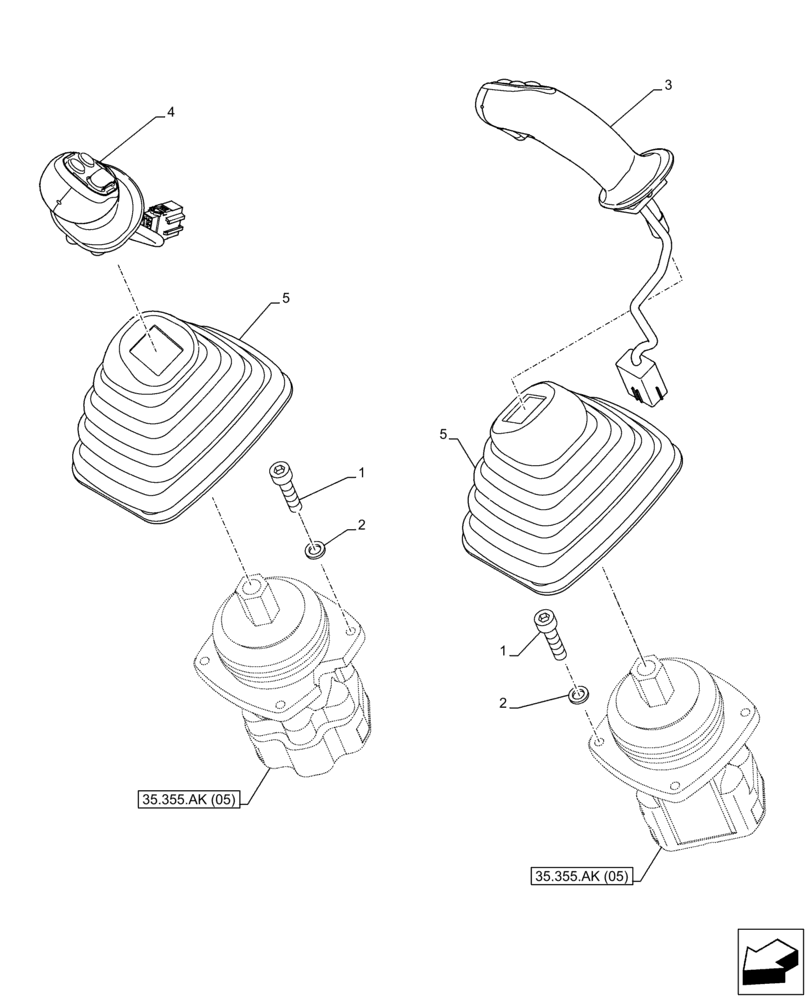 4

3

5

5

1

2

1

2

35.355.AK (05)

35.355.AK (05)