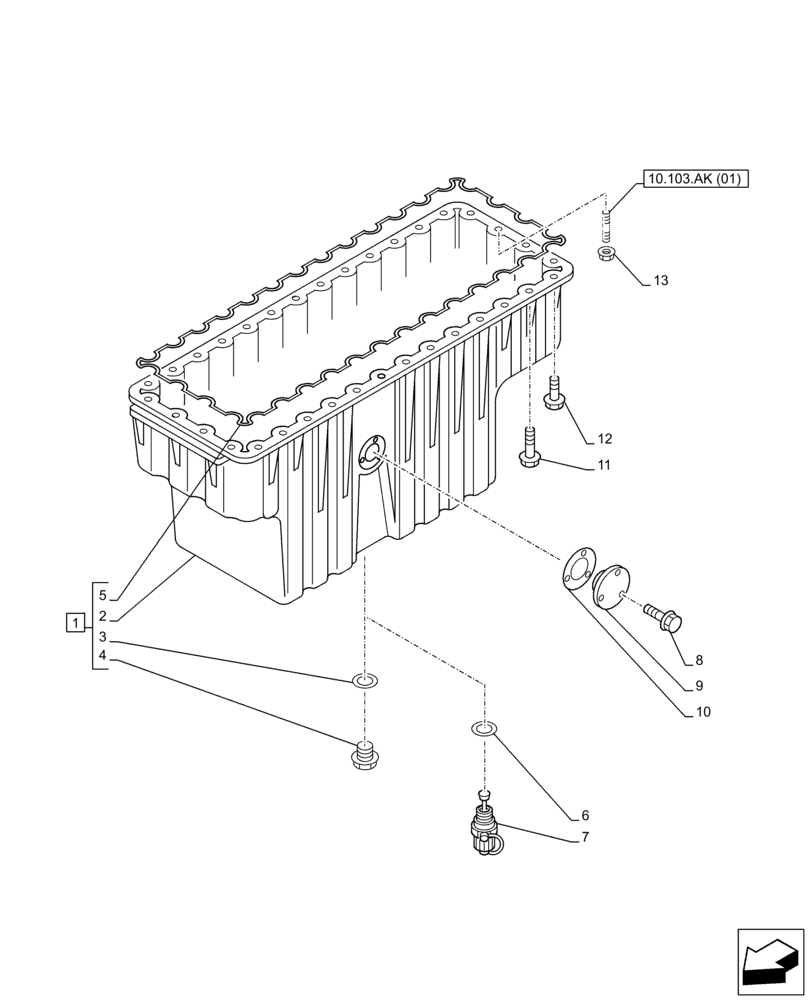 10.103.AK (01)
13
12
11
5
2
1
3
4
8
9
10
6
7