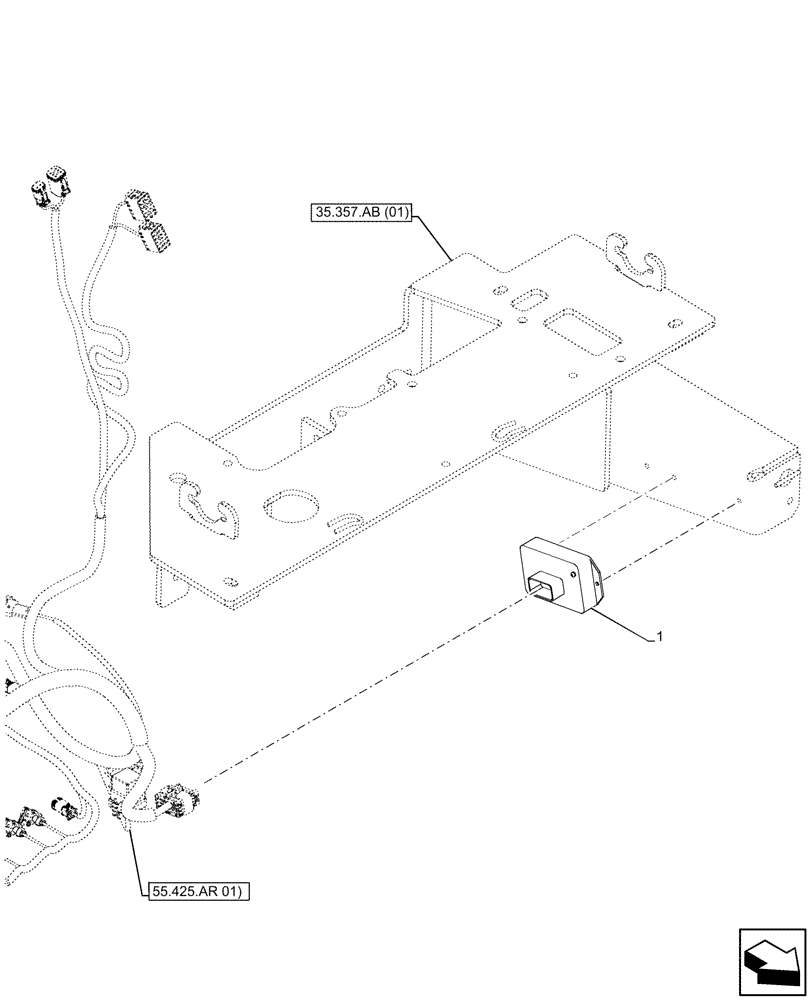 35.357.AB (01)

1

55.425.AR 01)