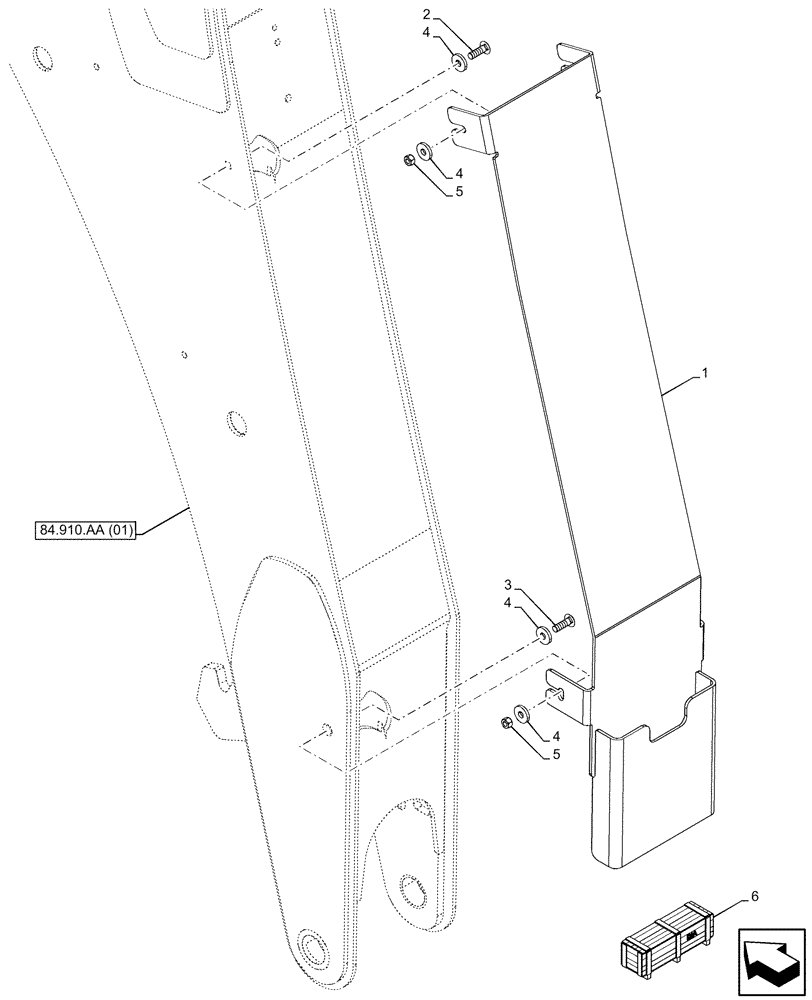 2
4
4
5
1
84.910.AA (01)
3
4
4
5
6