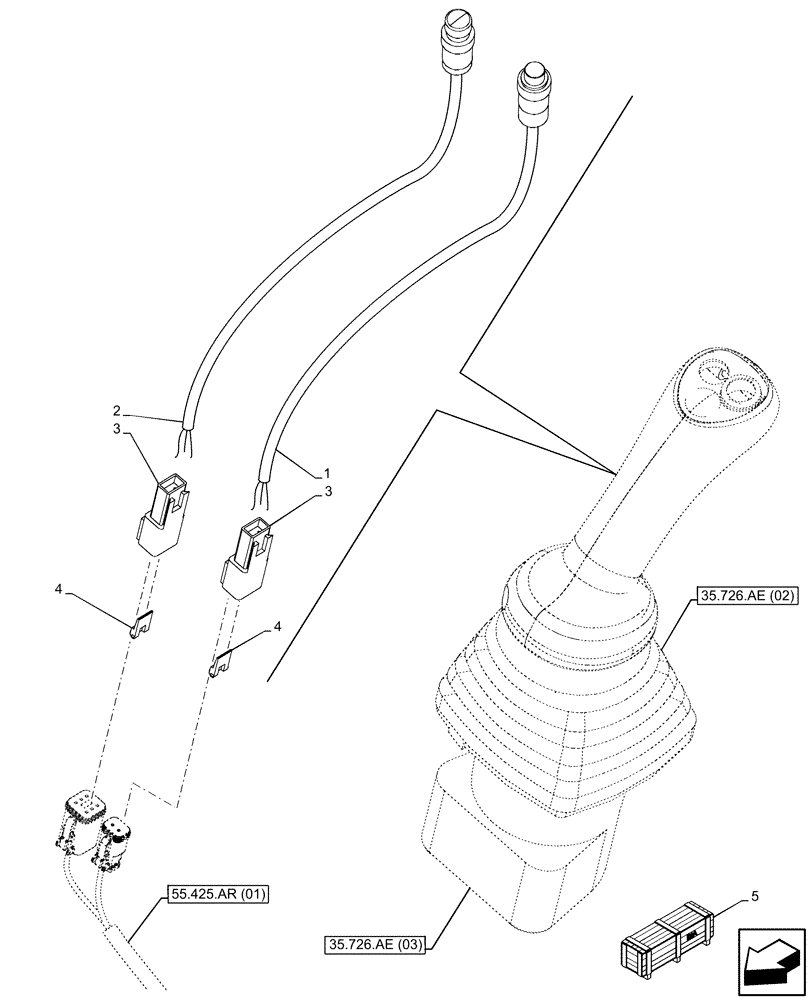 2
3
1
3
4
4
35.726.AE (02)
55.425.AR (01)
35.726.AE (03)
5