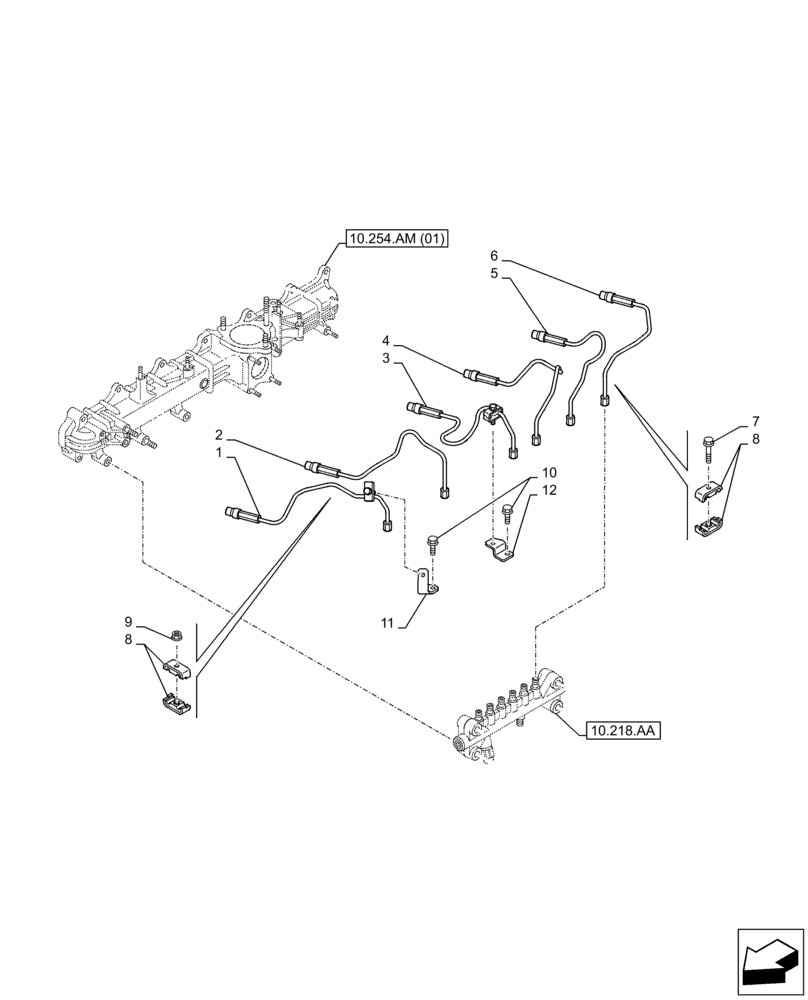 10.254.AM (01)

6
5
4
3
2
1
7
8
10
12
11
9
8

10.218.AA