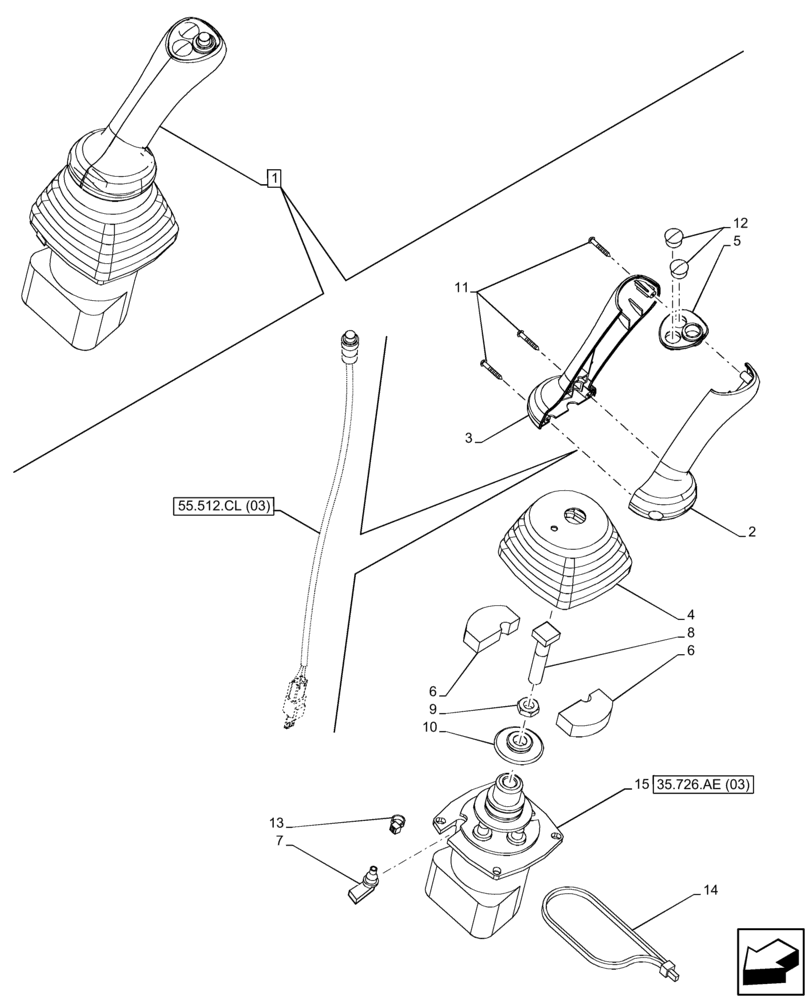 1
12
5
11
3
55.512.CL (03)
2
4
8
6
6
9
10
15 35.726.AE (03)
13
7
14