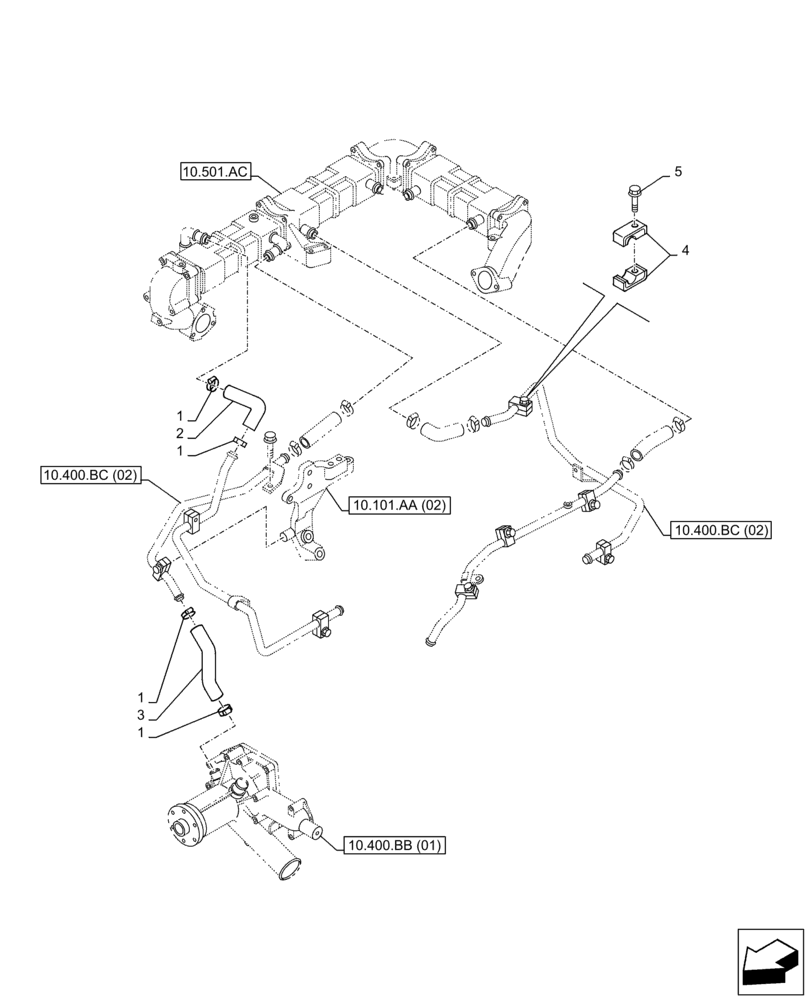 10.501.AC

5

4

1

2

1

10.400.BC (02)

10.101.AA (02)

10.400.BC (02)

1

3

1

10.400.BB (01)