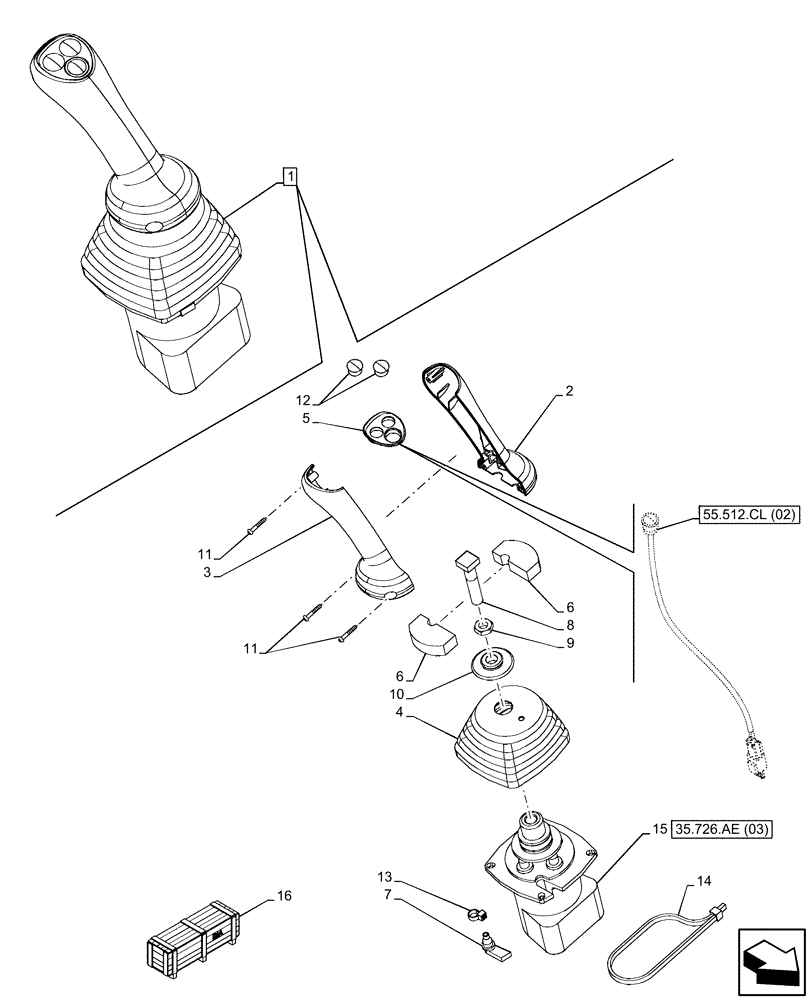 1
12
5
2
55.512.CL (02)
11
3
6
8
9
11
6
10
4
15 35.726.AE (03)
13
7
14
16